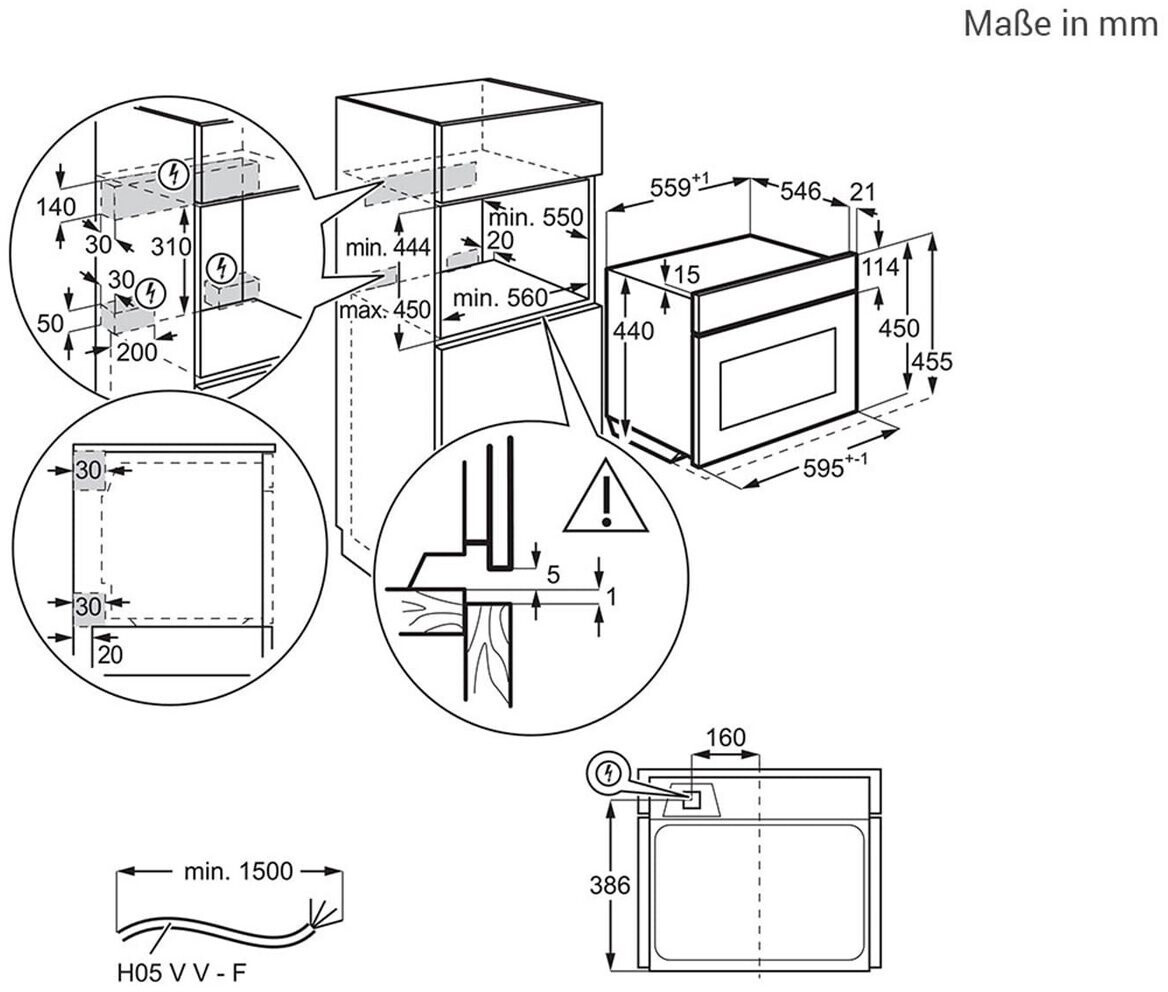 Maße in mm

140
30
310
30
50
200

min. 444
max. 450
min. 550
20
min. 560

$559^{+1}$
546
21
15
114
440
450
455
$595^{+-1}$

30
30
20

5
1

160
386

min. 1500
H05 V V - F