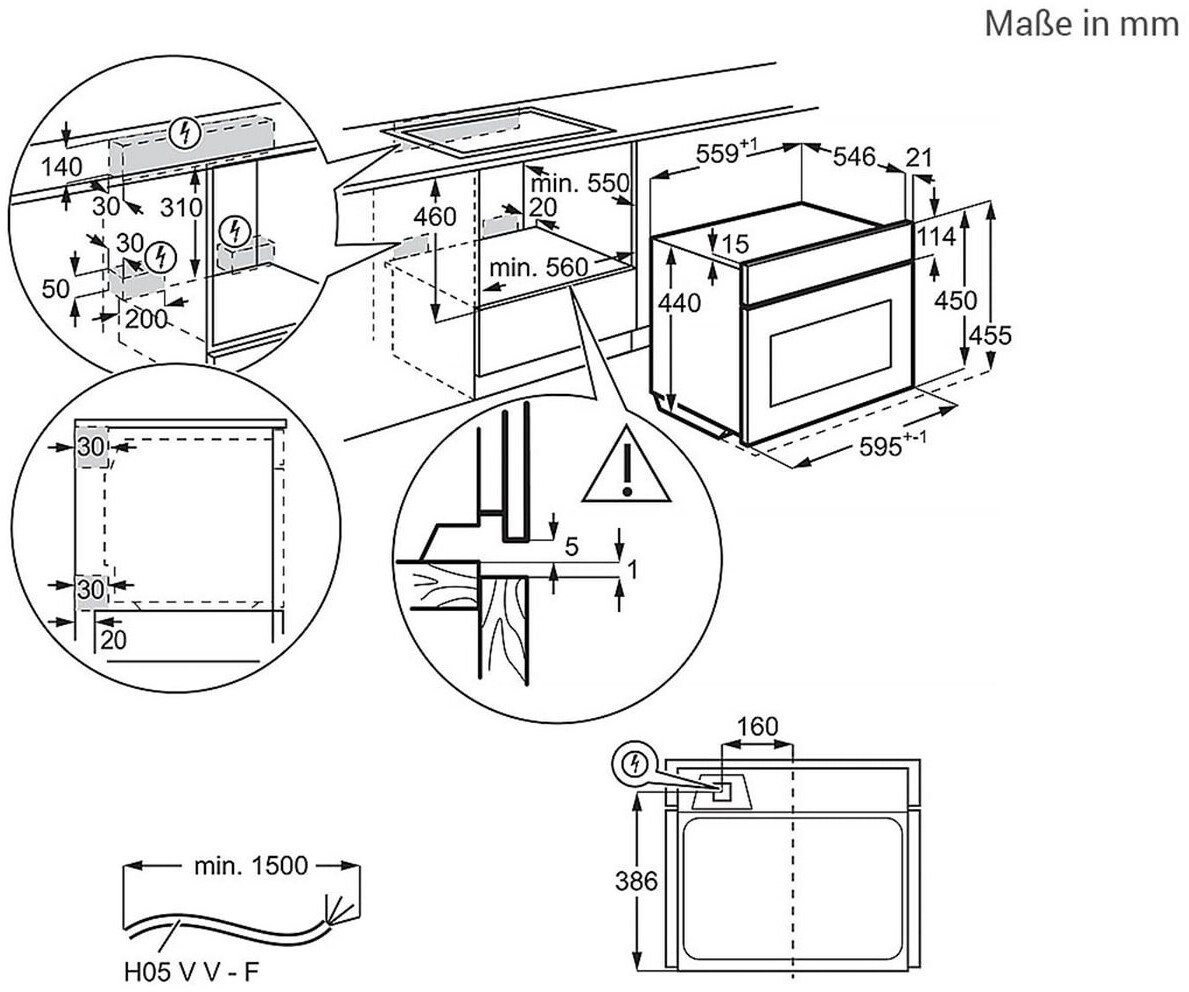 Maße in mm

140
30
310
30
50
200

460
min. 550
20
min. 560

$559^{+1}$
546
21
15
114
440
450
455
$595^{+-1}$

30
30
20

5
1

160
386

min. 1500
H05 V V - F