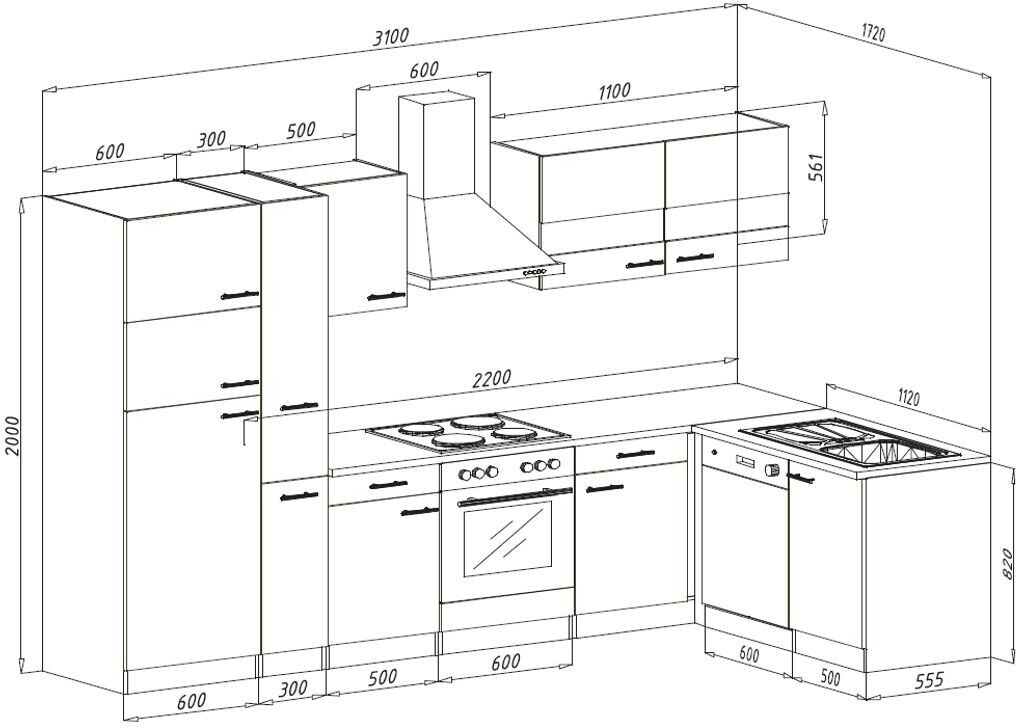 3100
1720
600
1100
600
300
500
561
2000
2200
1120
820
600
300
500
600
600
500
555