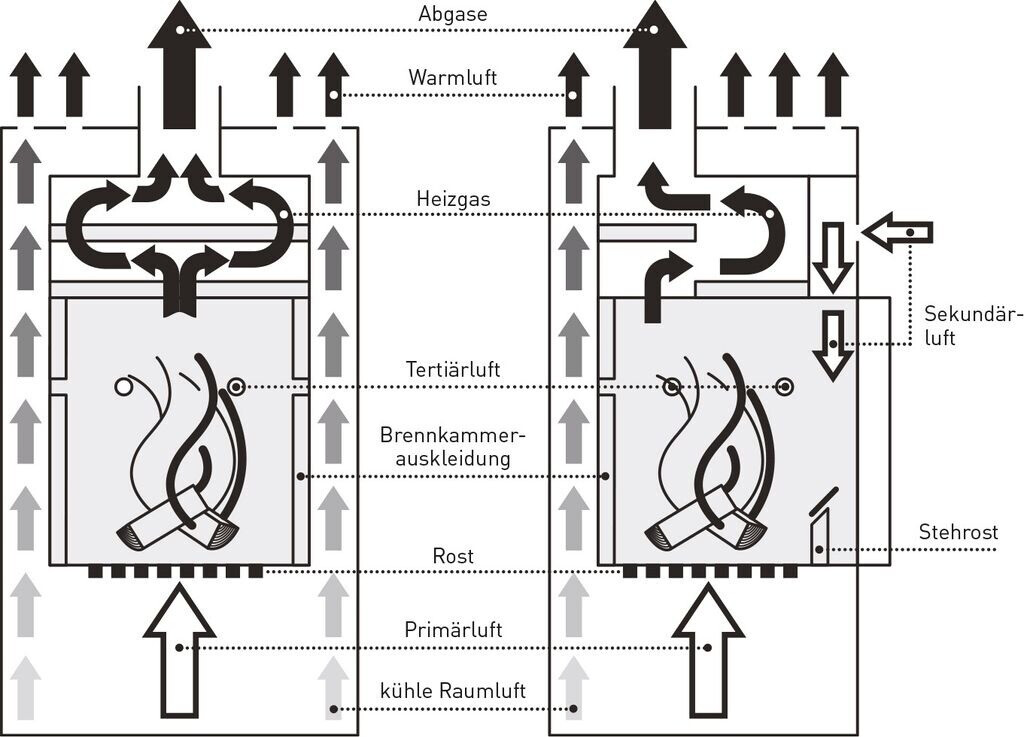 Abgase

Warmluft

Heizgas

Sekundärluft

Tertiärluft

Brennkammerauskleidung

Stehrost

Rost

Primärluft

kühle Raumluft