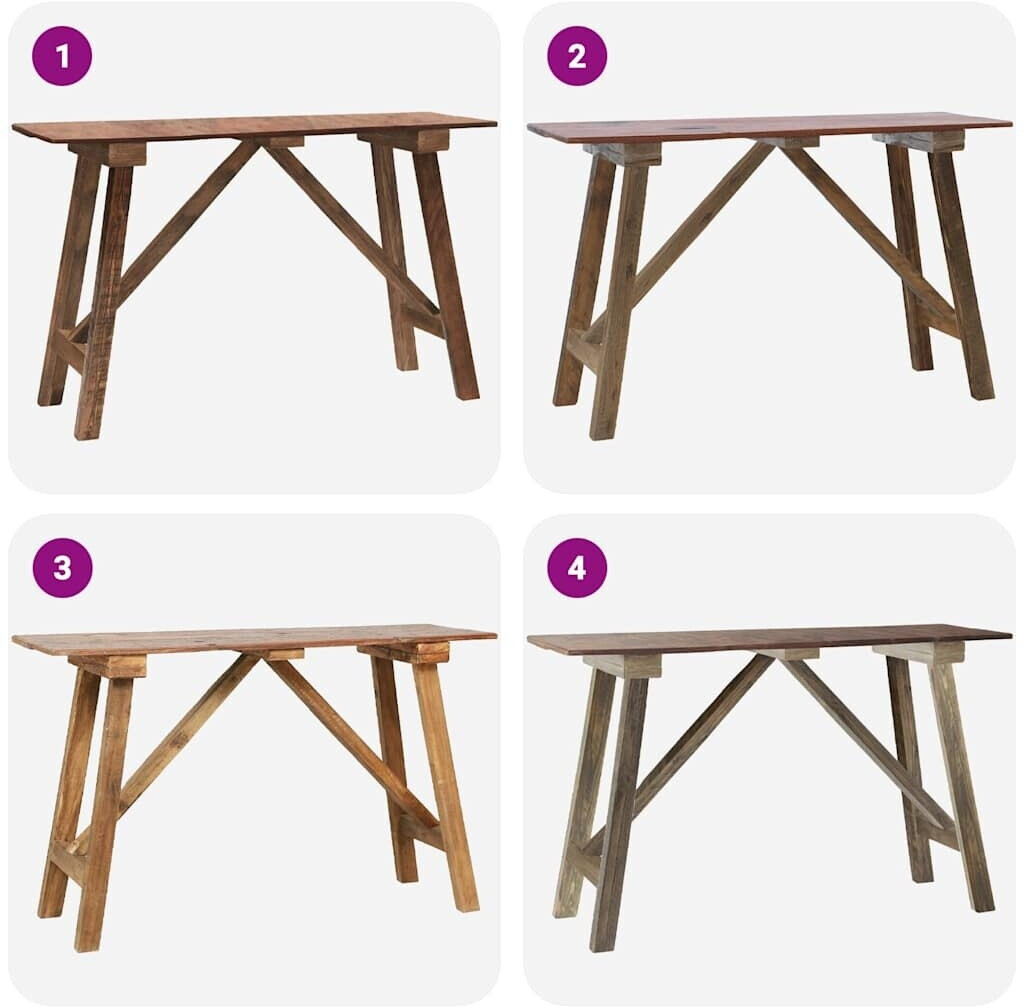 1

2

3

4