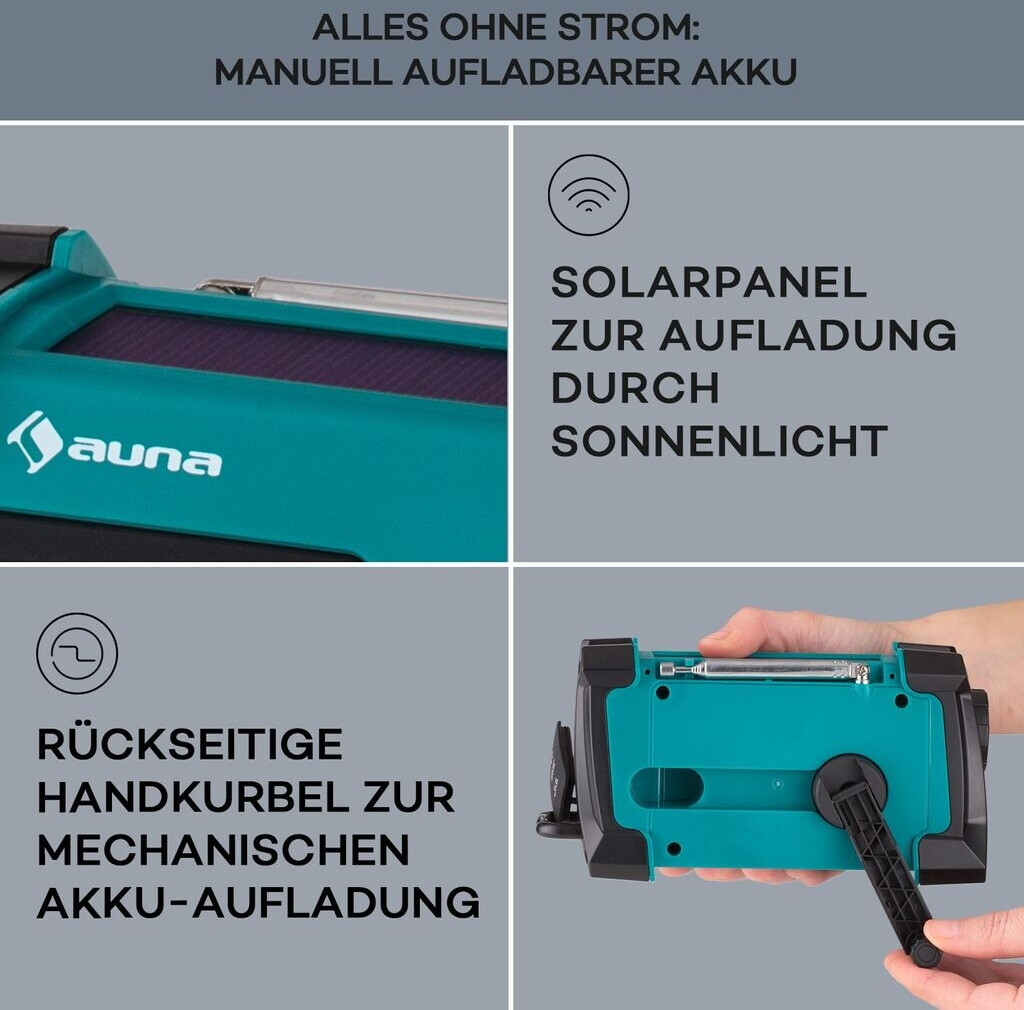 ALLES OHNE STROM:
MANUELL AUFLADBARER AKKU

auna

SOLARPANEL ZUR AUFLADUNG DURCH SONNENLICHT

RÜCKSEITIGE HANDKURBEL ZUR MECHANISCHEN AKKU-AUFLADUNG