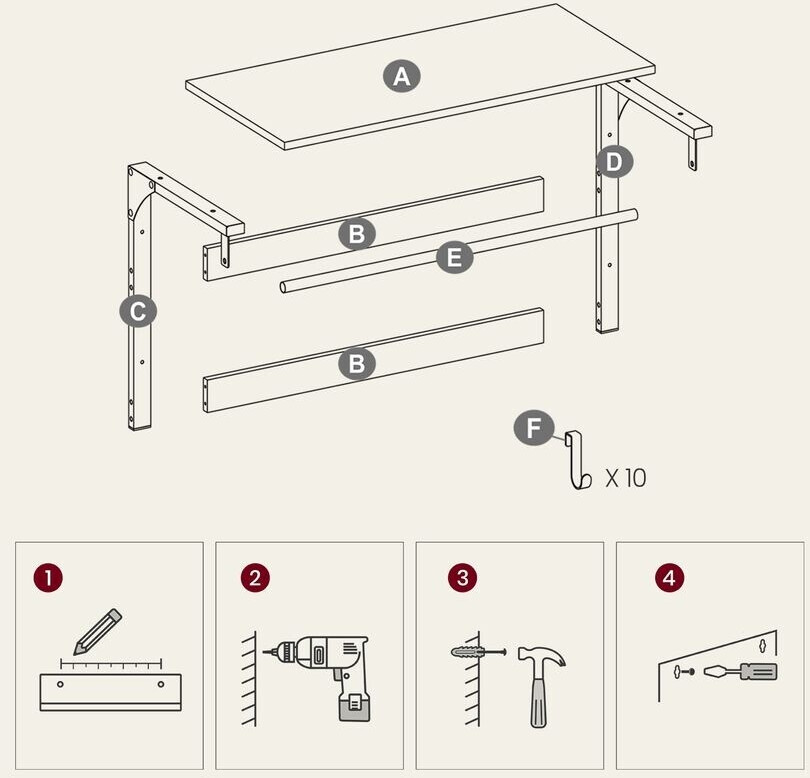 A

D

B

E

C

B

F

X 10

1

2

3

4