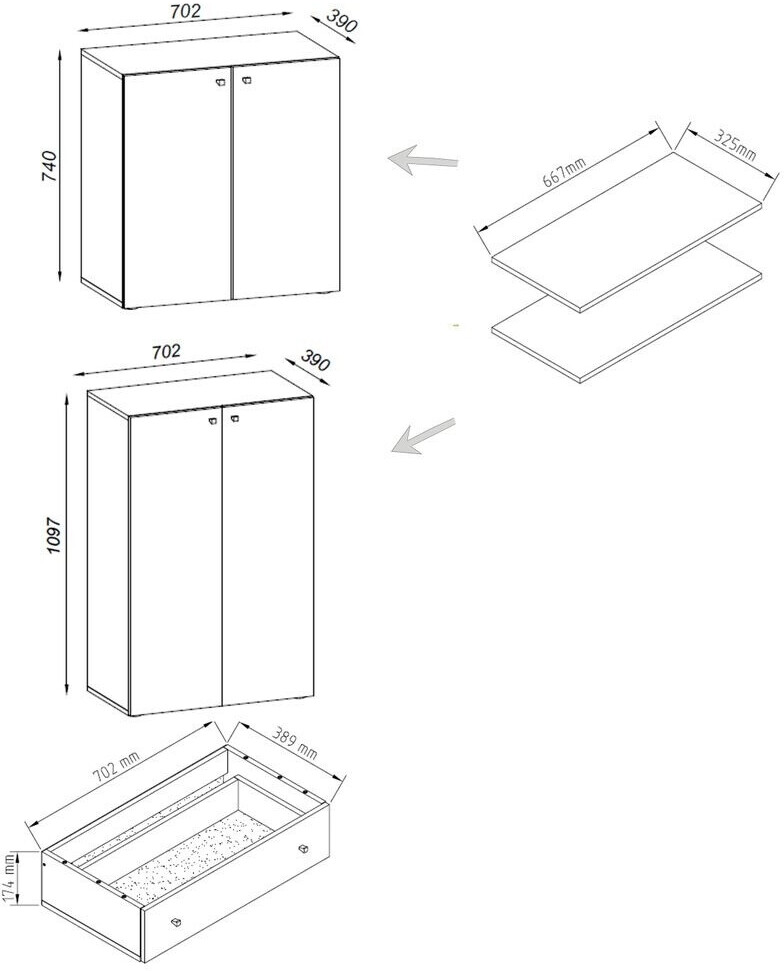 702
390
740
667mm
325mm
702
390
1097
702 mm
389 mm
174 mm