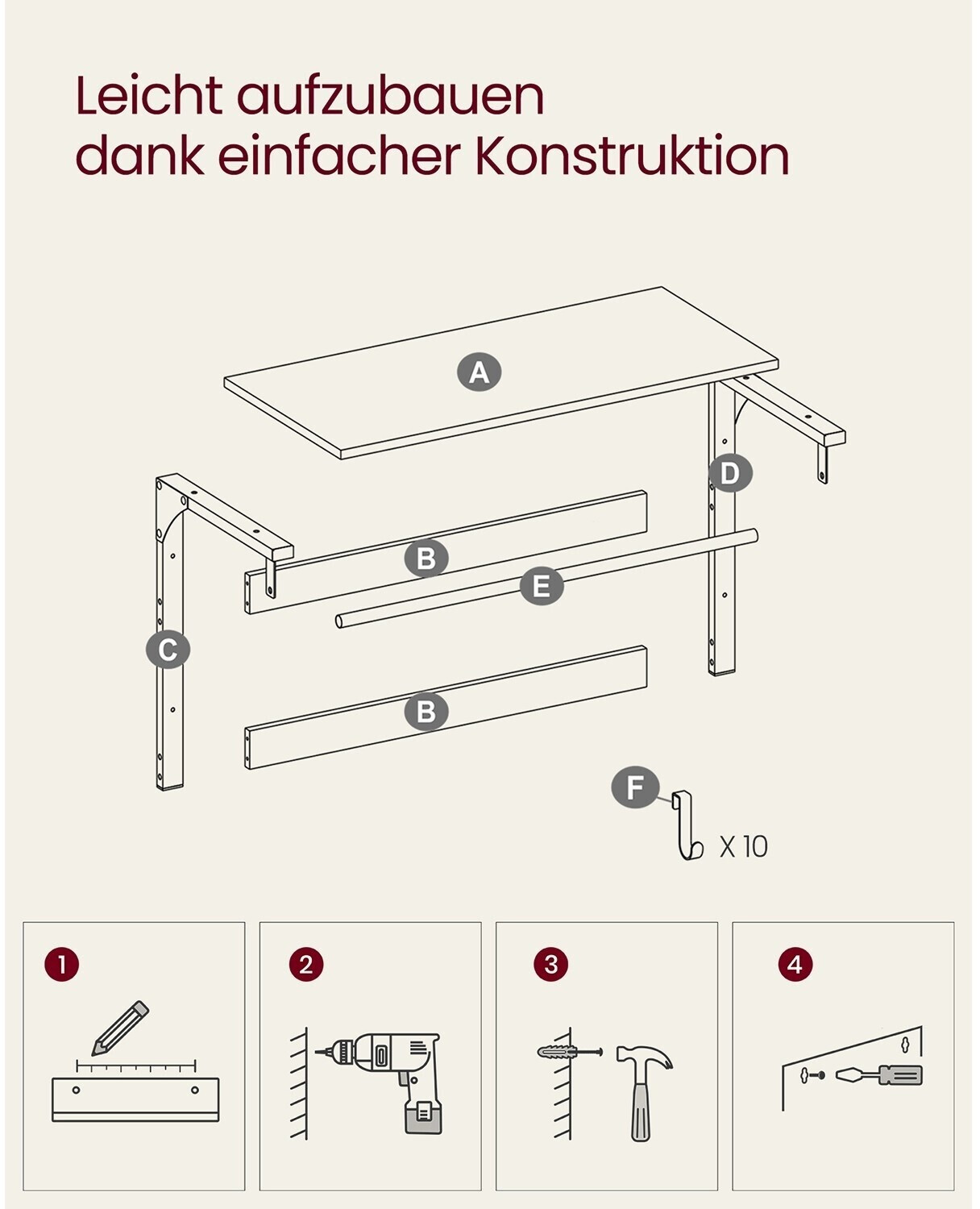 Leicht aufzubauen
dank einfacher Konstruktion

A

D

B

E

C

B

F

X 10

1

2

3

4