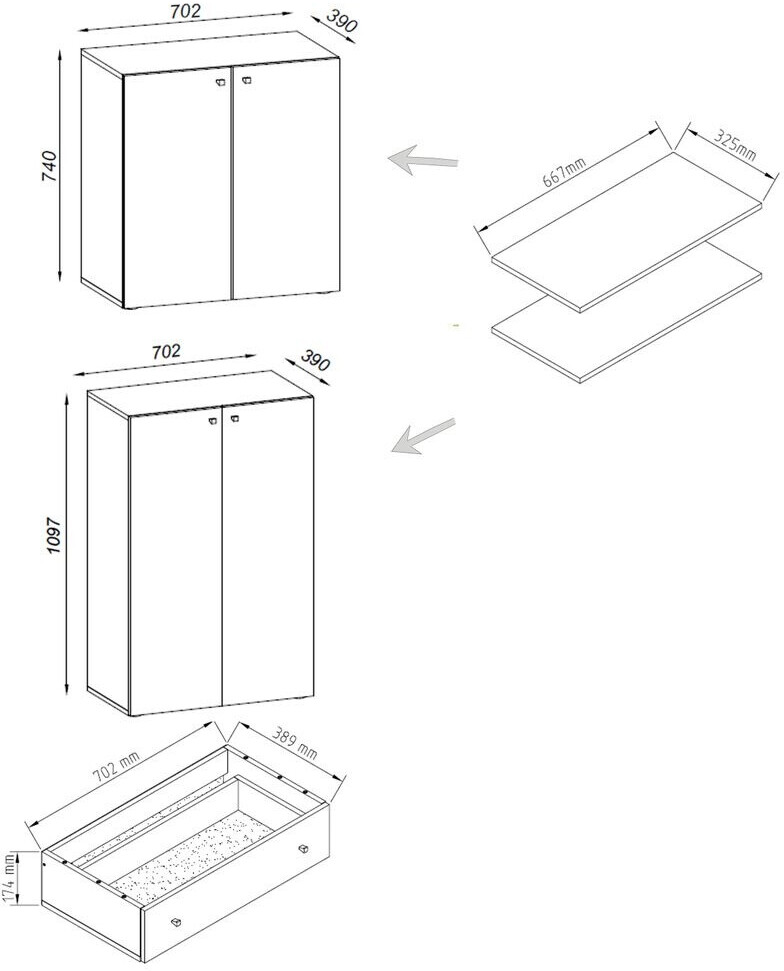 702
390
740
667mm
325mm
702
390
1097
702 mm
389 mm
174 mm