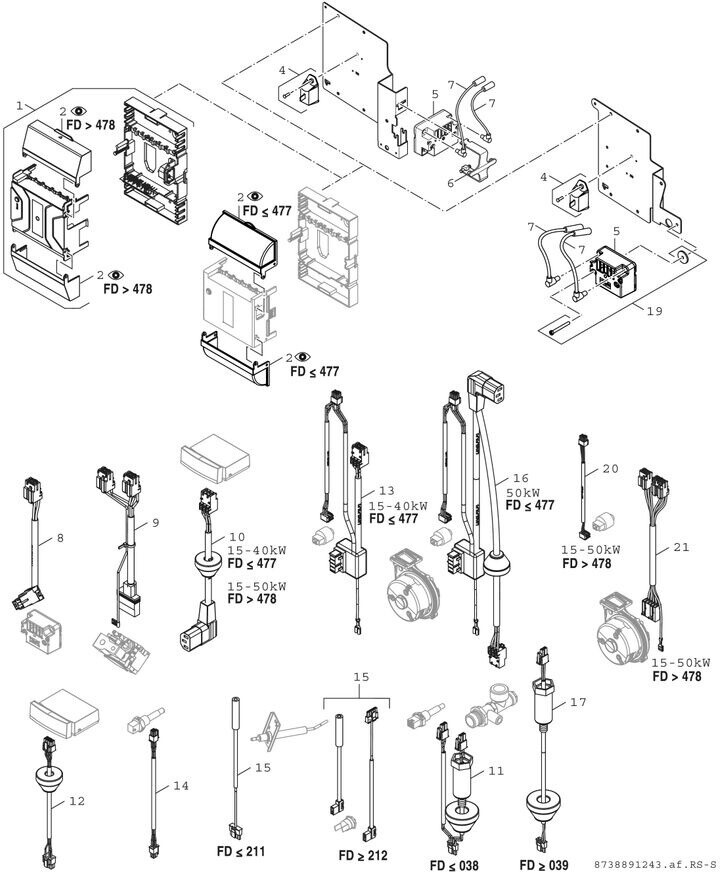 1
2
FD > 478
2
FD > 478
2
FD ≤ 477
2
FD ≤ 477
4
5
7
7
6
4
7
7
5
19
8
9
10
15-40kW
FD ≤ 477
15-50kW
FD > 478
13
15-40kW
FD ≤ 477
16
50kW
FD ≤ 477
20
15-50kW
FD > 478
21
15-50kW
FD > 478
12
14
15
FD ≤ 211
15
FD ≥ 212
11
FD ≤ 038
17
FD ≥ 039
8738891243.af.RS-S