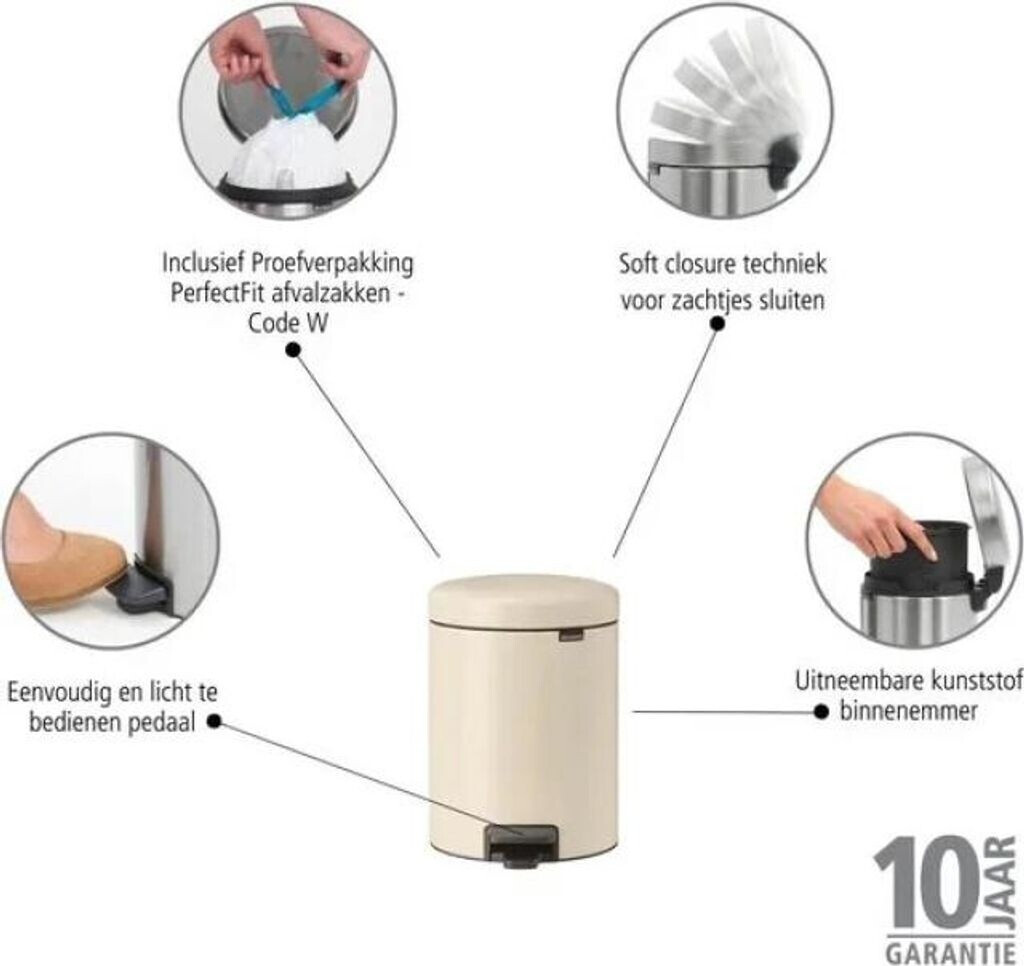 Inclusief Proefverpakking PerfectFit afvalzakken - Code W

Soft closure techniek voor zachtjes sluiten

Eenvoudig en licht te bedienen pedaal

Uitneembare kunststof binnenemmer

10 JAAR GARANTIE