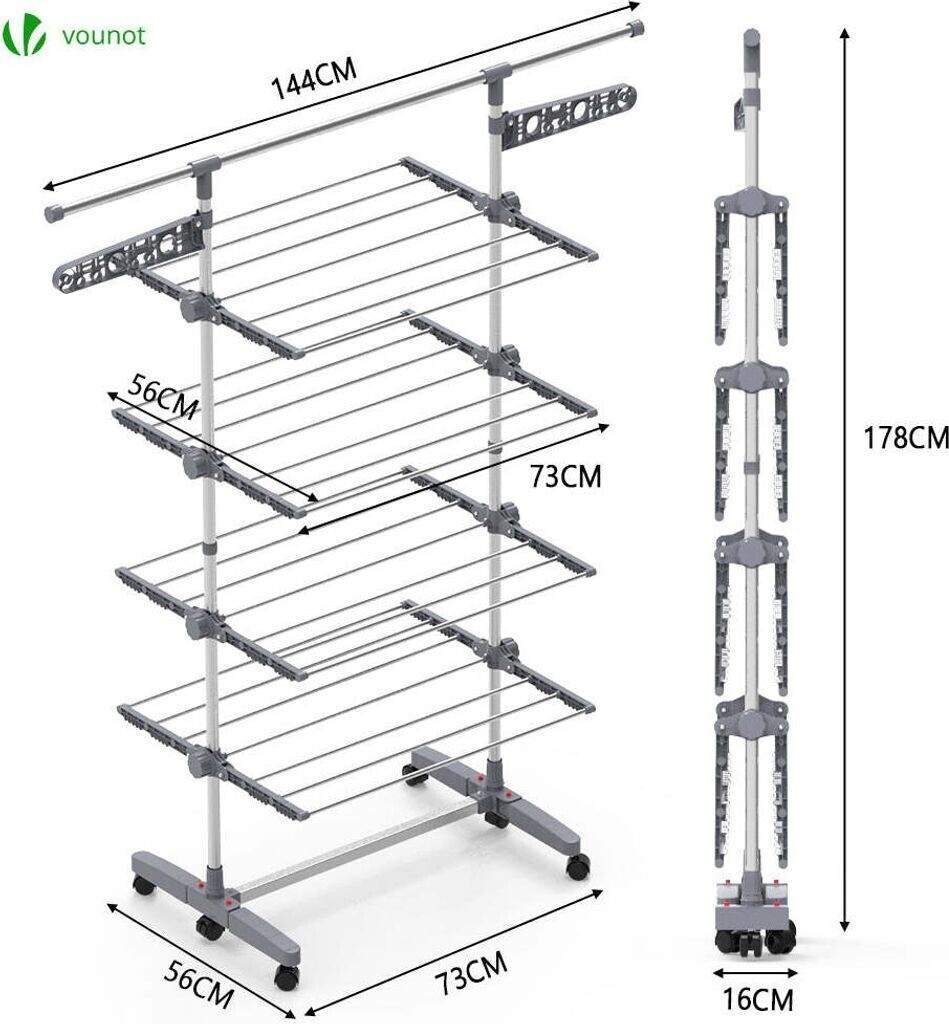 vounot

144CM

56CM

73CM

178CM

56CM

73CM

16CM