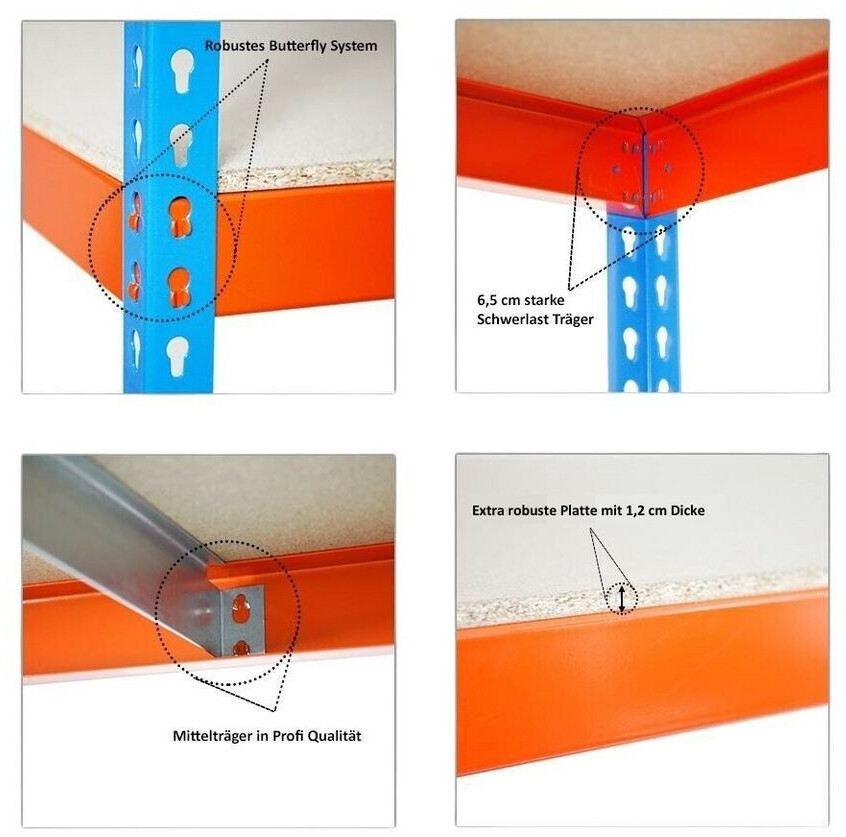 Robustes Butterfly System

6,5 cm starke Schwerlast Träger

Mittelträger in Profi Qualität

Extra robuste Platte mit 1,2 cm Dicke