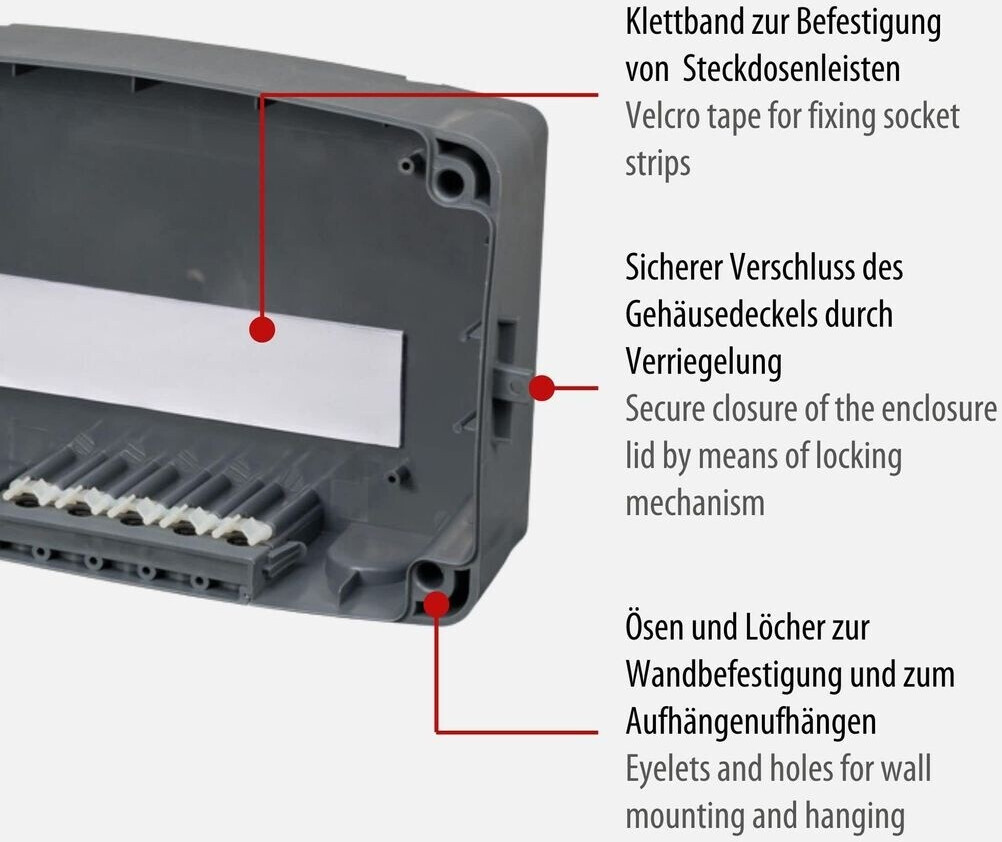 Klettband zur Befestigung von Steckdosenleisten
Velcro tape for fixing socket strips

Sicherer Verschluss des Gehäusedeckels durch Verriegelung
Secure closure of the enclosure lid by means of locking mechanism

Ösen und Löcher zur Wandbefestigung und zum Aufhängenufhängen
Eyelets and holes for wall mounting and hanging