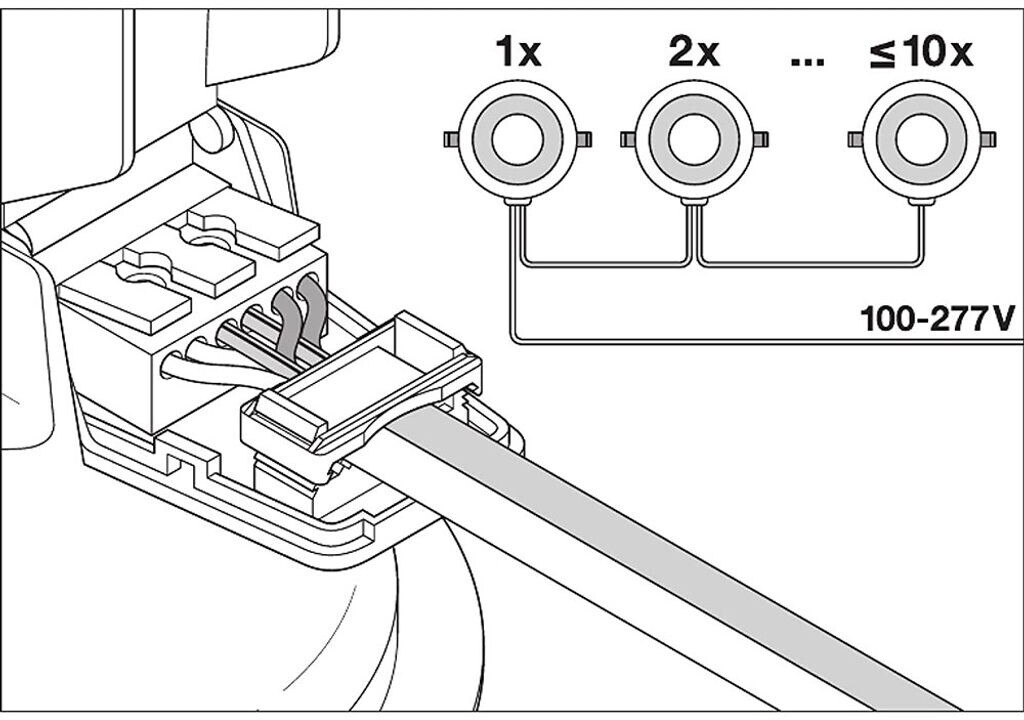 1x 2x ... ≤10x

100-277V