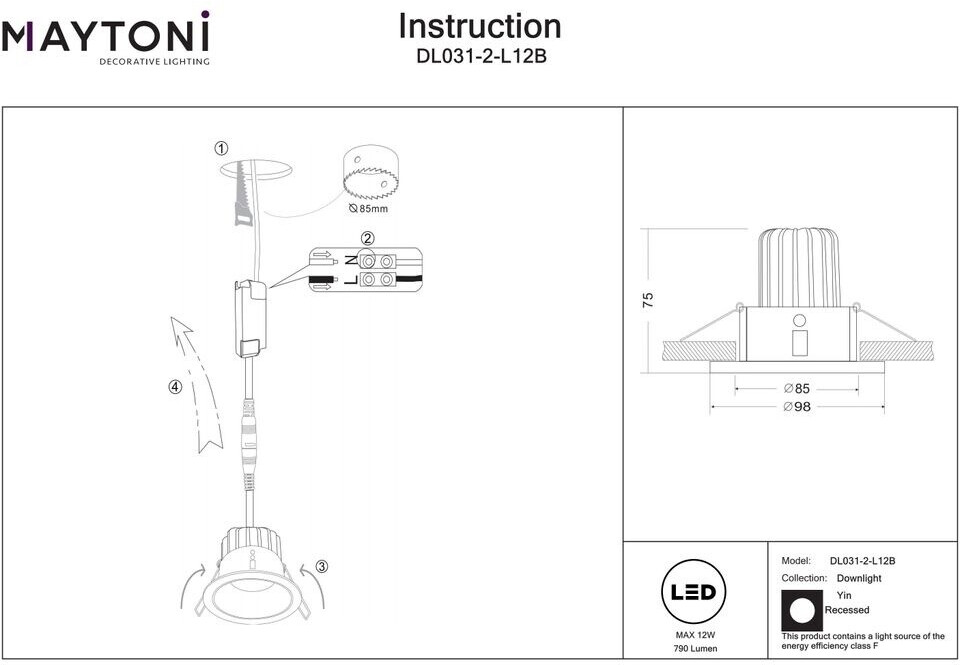 MAYTONI
DECORATIVE LIGHTING

Instruction
DL031-2-L12B

①
⌀85mm
②
N
L
④
③

75
⌀85
⌀98

LED
MAX 12W
790 Lumen

Model: DL031-2-L12B
Collection: Downlight
Yin
Recessed
This product contains a light source of the energy efficiency class F