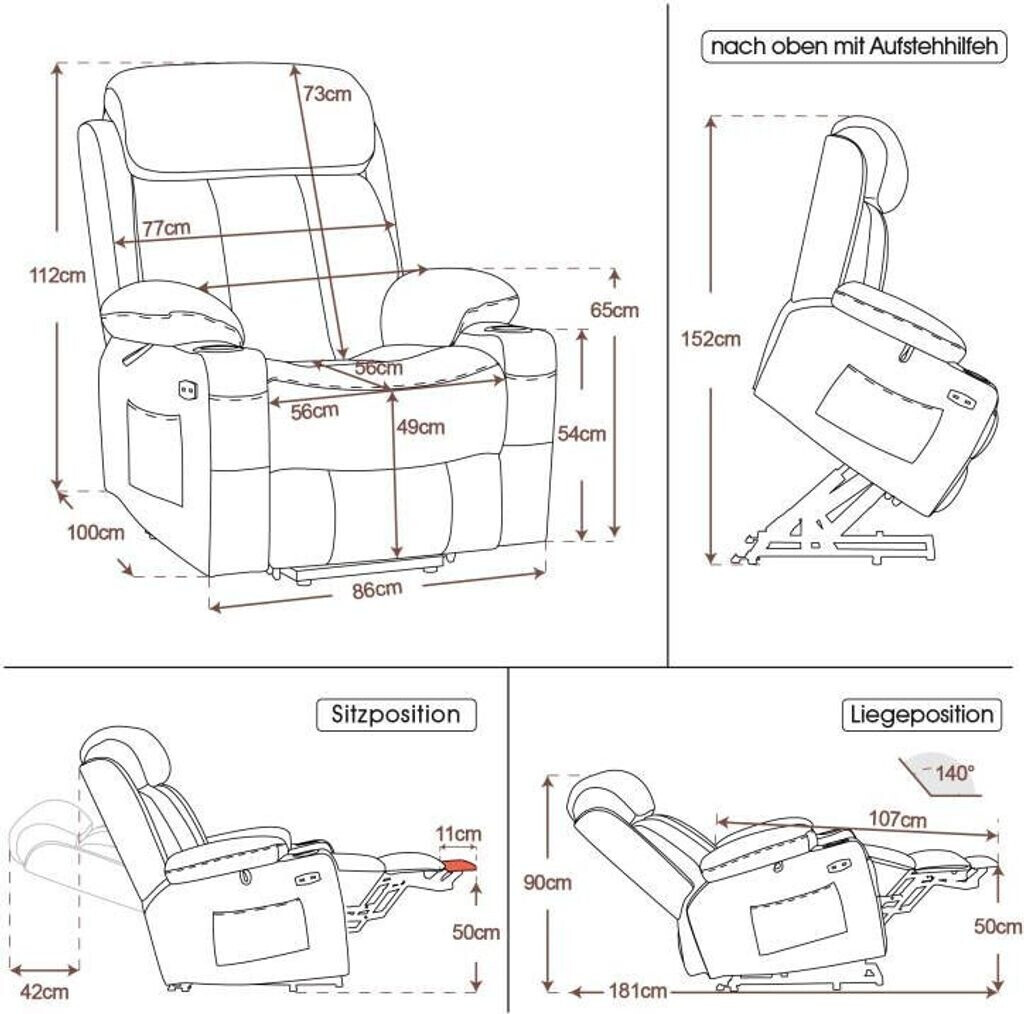 73cm
77cm
112cm
65cm
56cm
56cm
49cm
54cm
100cm
86cm

nach oben mit Aufstehhilfeh
152cm

Sitzposition
11cm
50cm
42cm

Liegeposition
140°
107cm
90cm
50cm
181cm