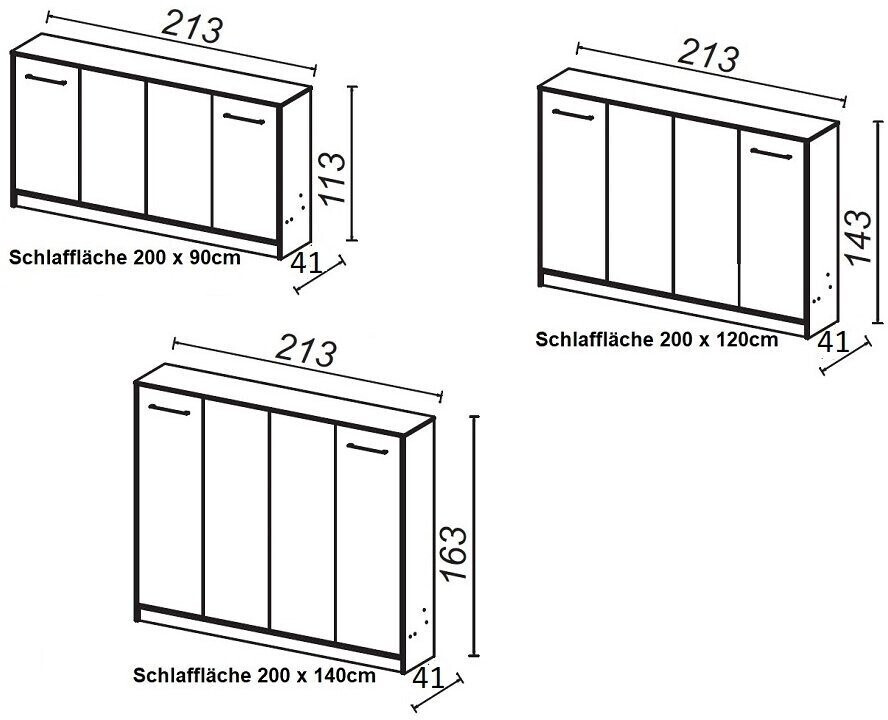 213

113

Schlaffläche 200 x 90cm

41

213

143

Schlaffläche 200 x 120cm

41

213

163

Schlaffläche 200 x 140cm

41