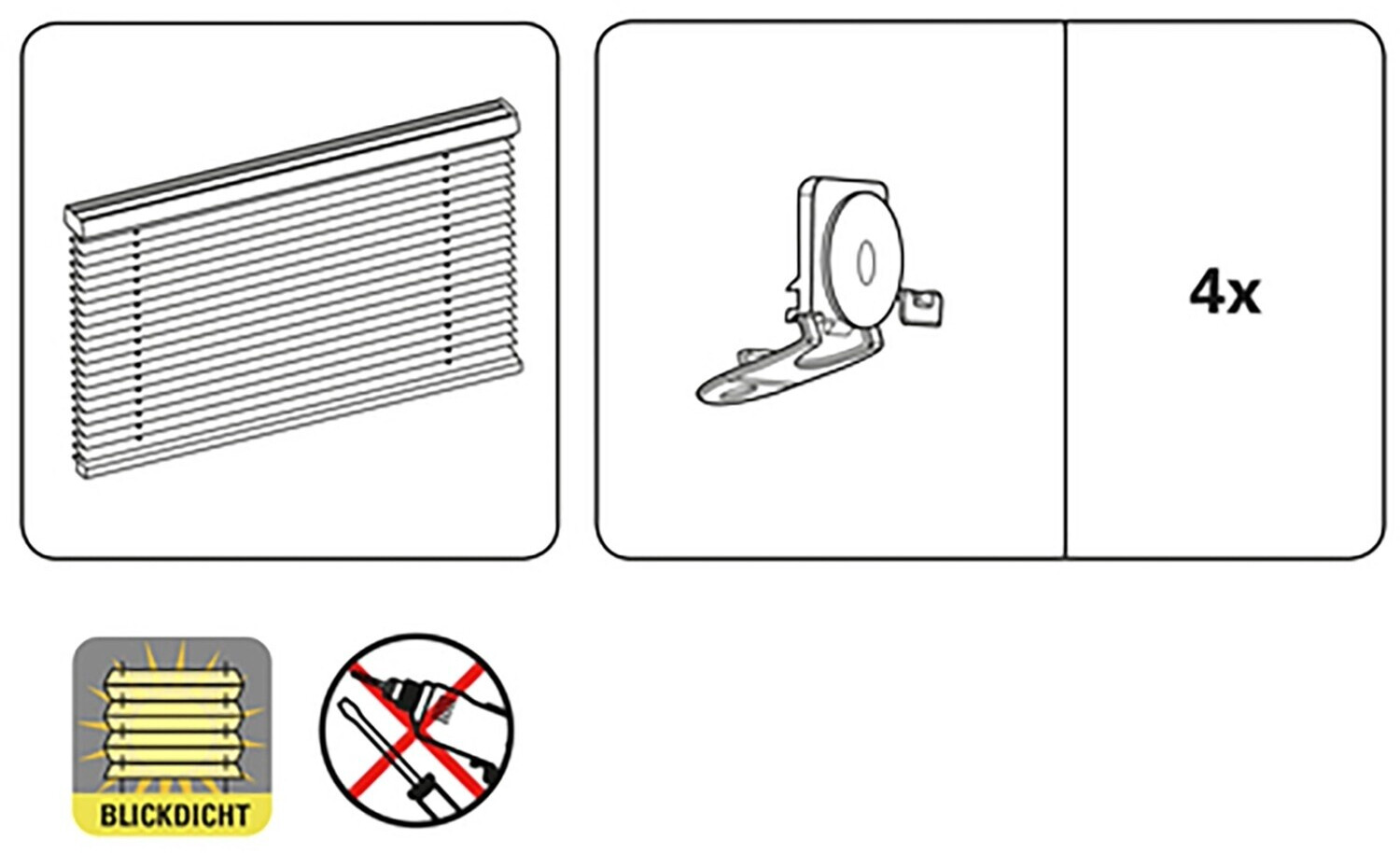 4x

BLICKDICHT