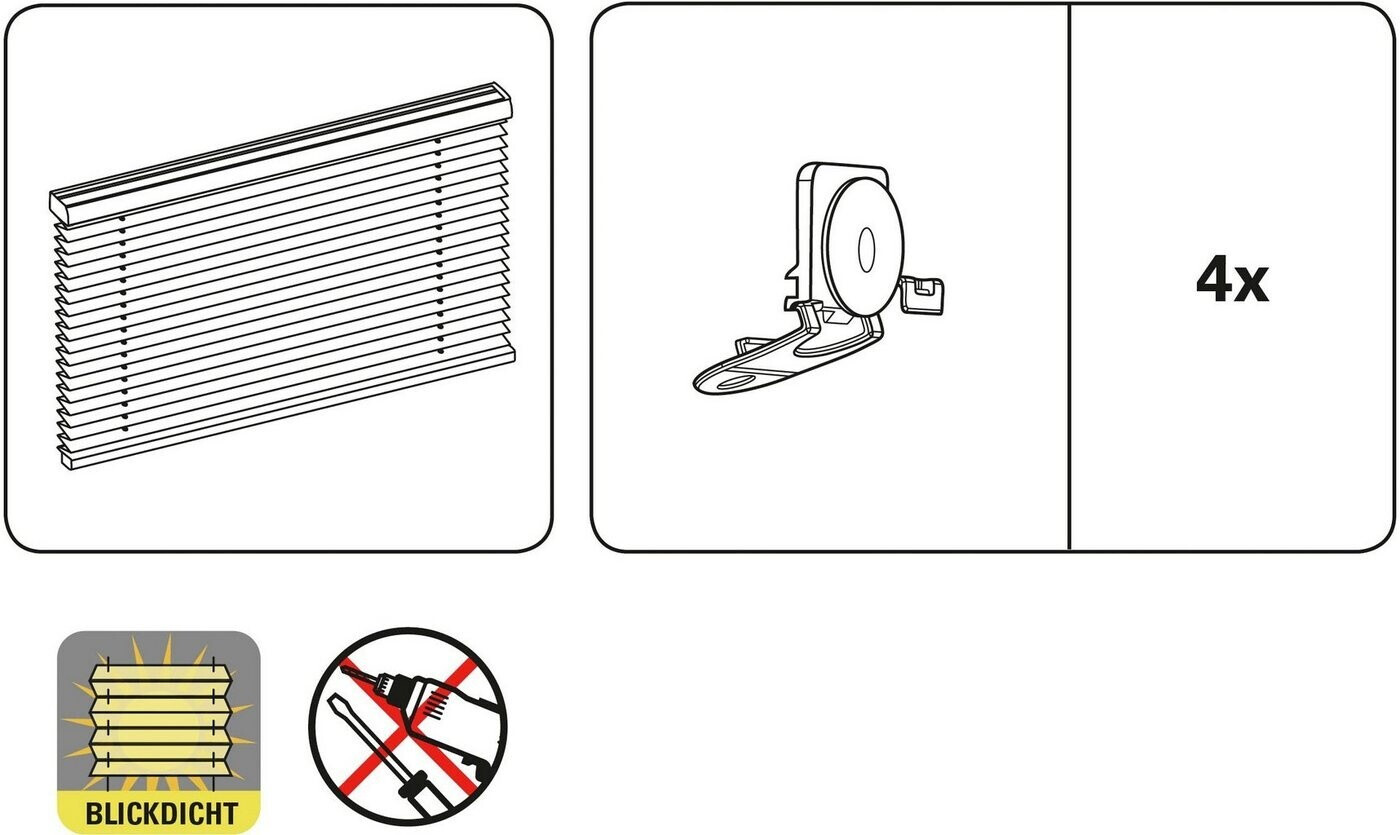 4x

BLICKDICHT