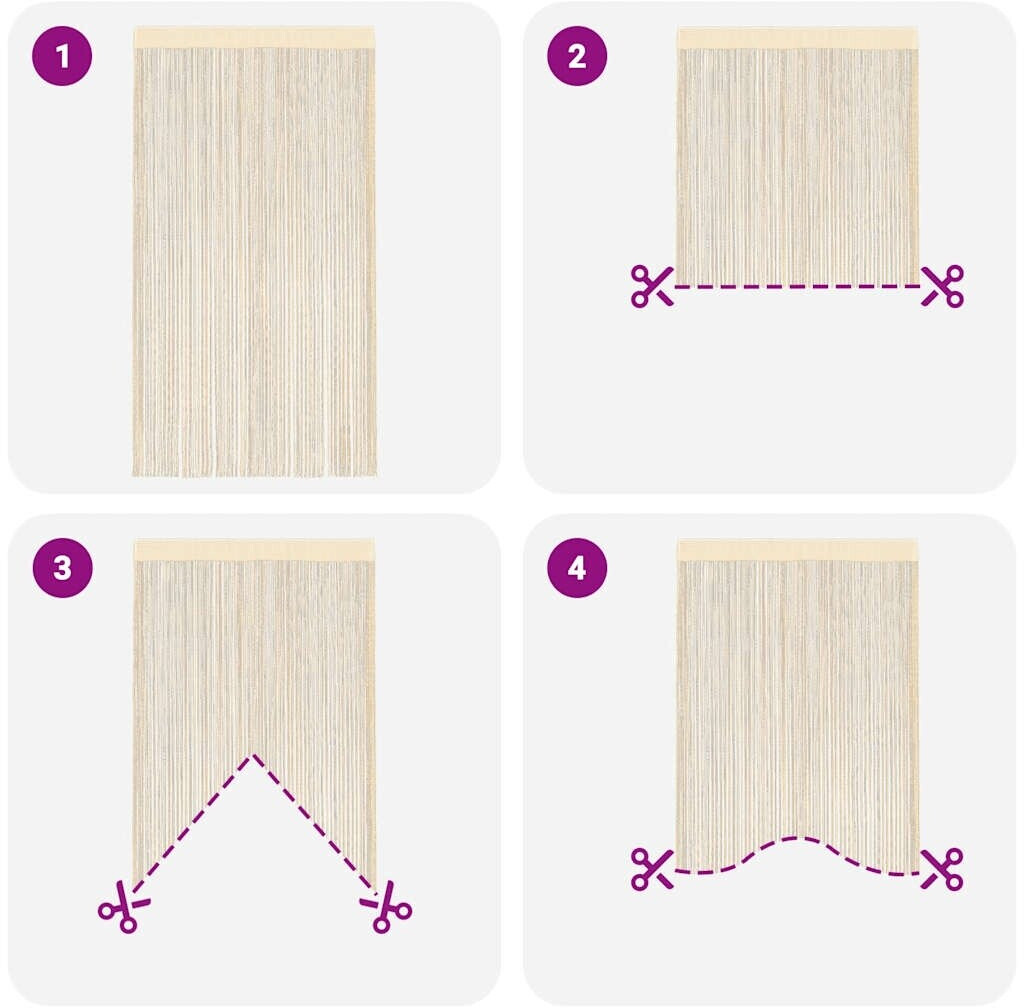 1

2

3

4