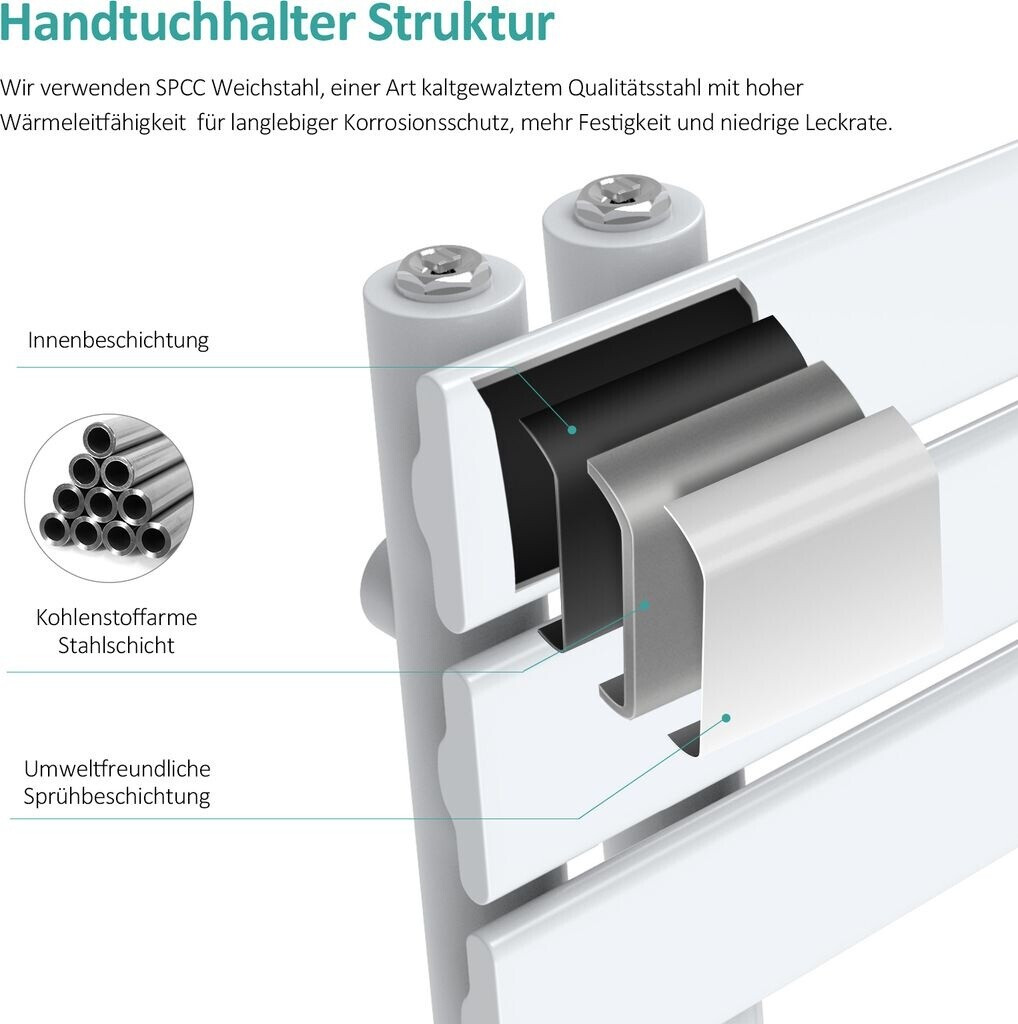 Handtuchhalter Struktur

Wir verwenden SPCC Weichstahl, einer Art kaltgewalztem Qualitätsstahl mit hoher Wärmeleitfähigkeit für langlebiger Korrosionsschutz, mehr Festigkeit und niedrige Leckrate.

Innenbeschichtung

Kohlenstoffarme Stahlschicht

Umweltfreundliche Sprühbeschichtung