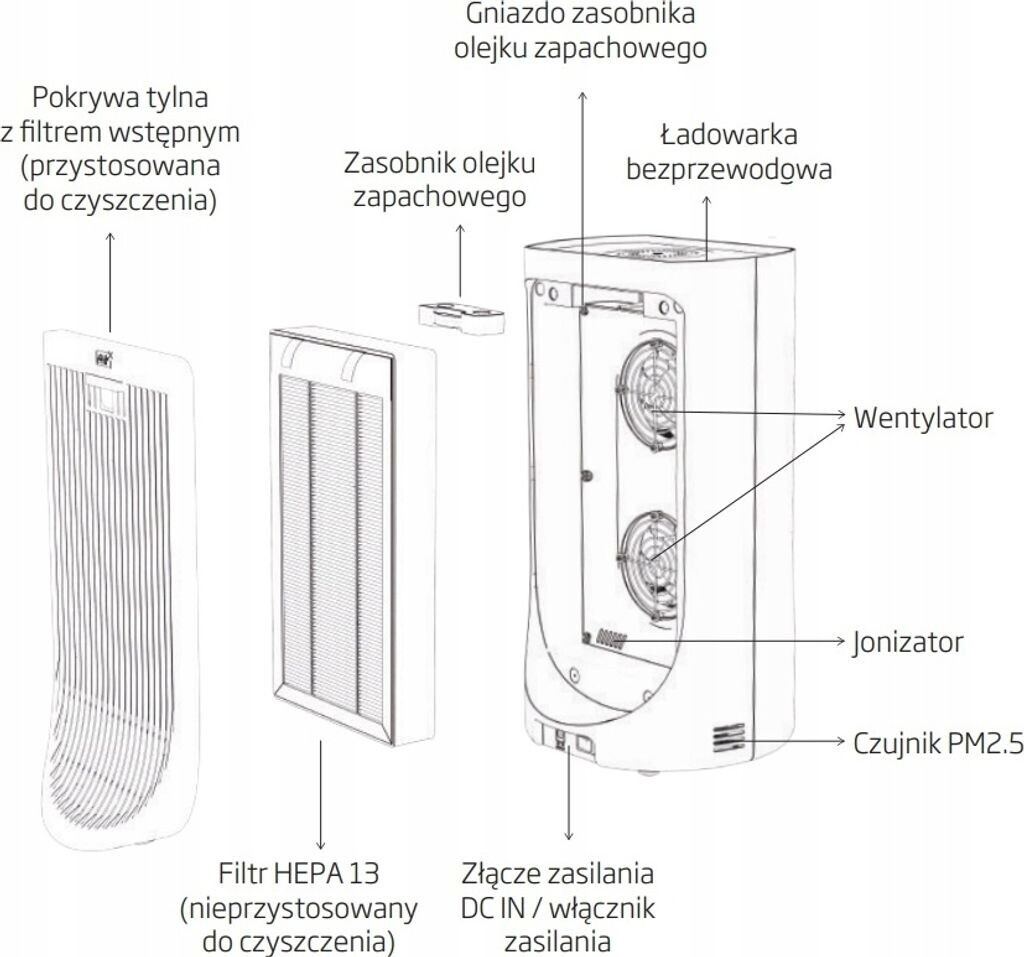 Gniazdo zasobnika olejku zapachowego

Pokrywa tylna z filtrem wstępnym (przystosowana do czyszczenia)

Zasobnik olejku zapachowego

Ładowarka bezprzewodowa

Wentylator

Jonizator

Czujnik PM2.5

Filtr HEPA 13 (nieprzystosowany do czyszczenia)

Złącze zasilania DC IN / włącznik zasilania