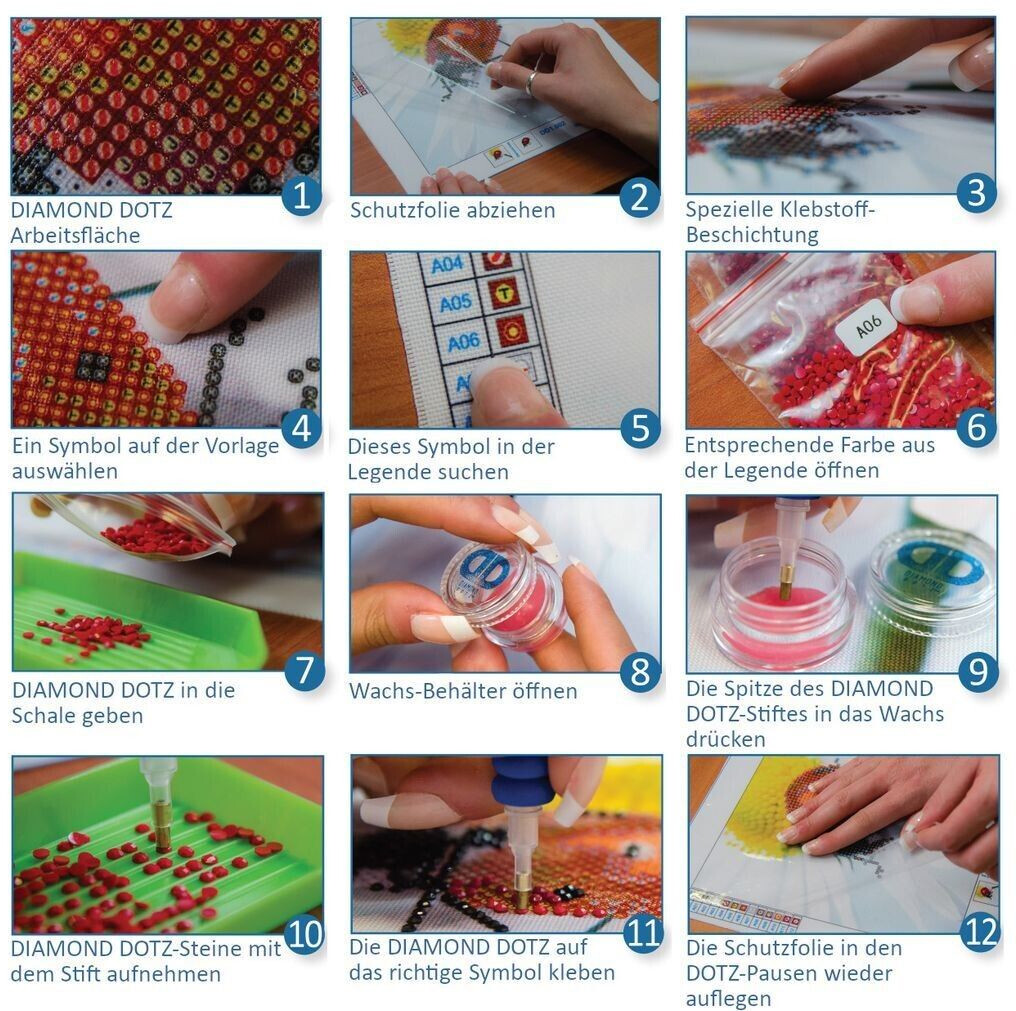 1
DIAMOND DOTZ Arbeitsfläche

2
Schutzfolie abziehen

3
Spezielle Klebstoff-Beschichtung

4
Ein Symbol auf der Vorlage auswählen

A04
A05
A06
5
Dieses Symbol in der Legende suchen

A06
6
Entsprechende Farbe aus der Legende öffnen

7
DIAMOND DOTZ in die Schale geben

8
Wachs-Behälter öffnen

9
Die Spitze des DIAMOND DOTZ-Stiftes in das Wachs drücken

10
DIAMOND DOTZ-Steine mit dem Stift aufnehmen

11
Die DIAMOND DOTZ auf das richtige Symbol kleben

12
Die Schutzfolie in den DOTZ-Pausen wieder auflegen