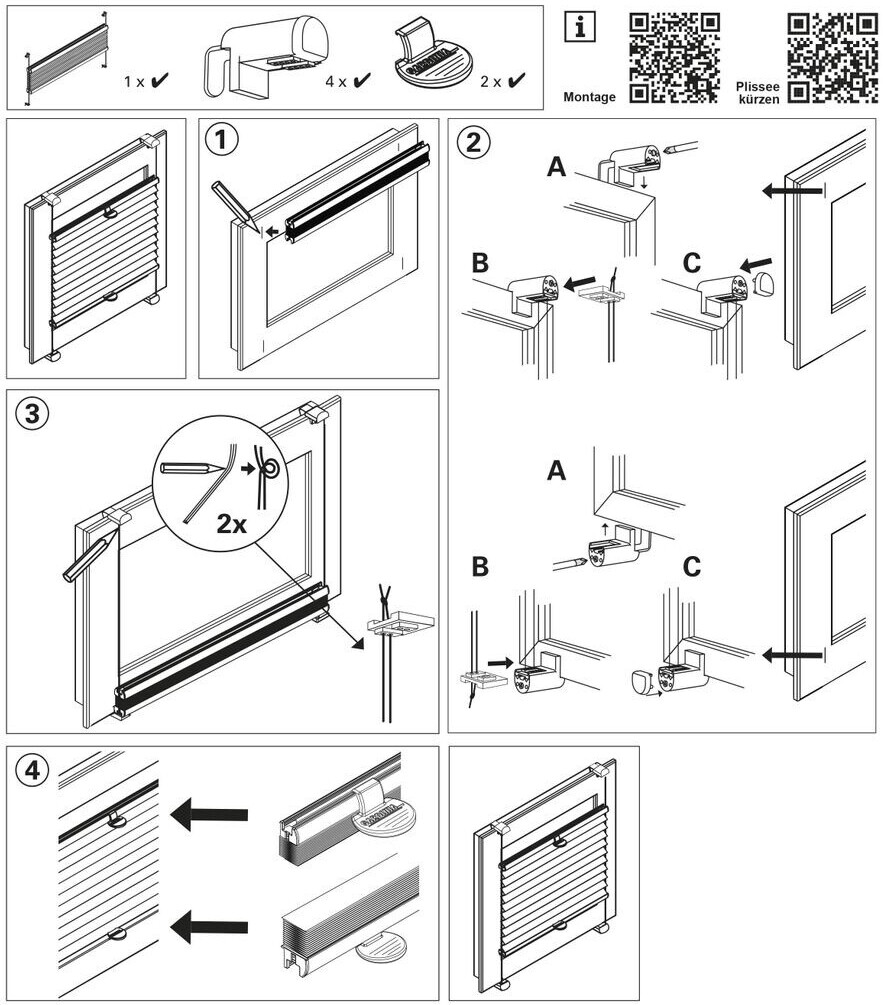 1 x ✔ 4 x ✔ 2 x ✔

i

Montage

Plissee kürzen

1

2

A

B

C

A

B

C

3

2x

4