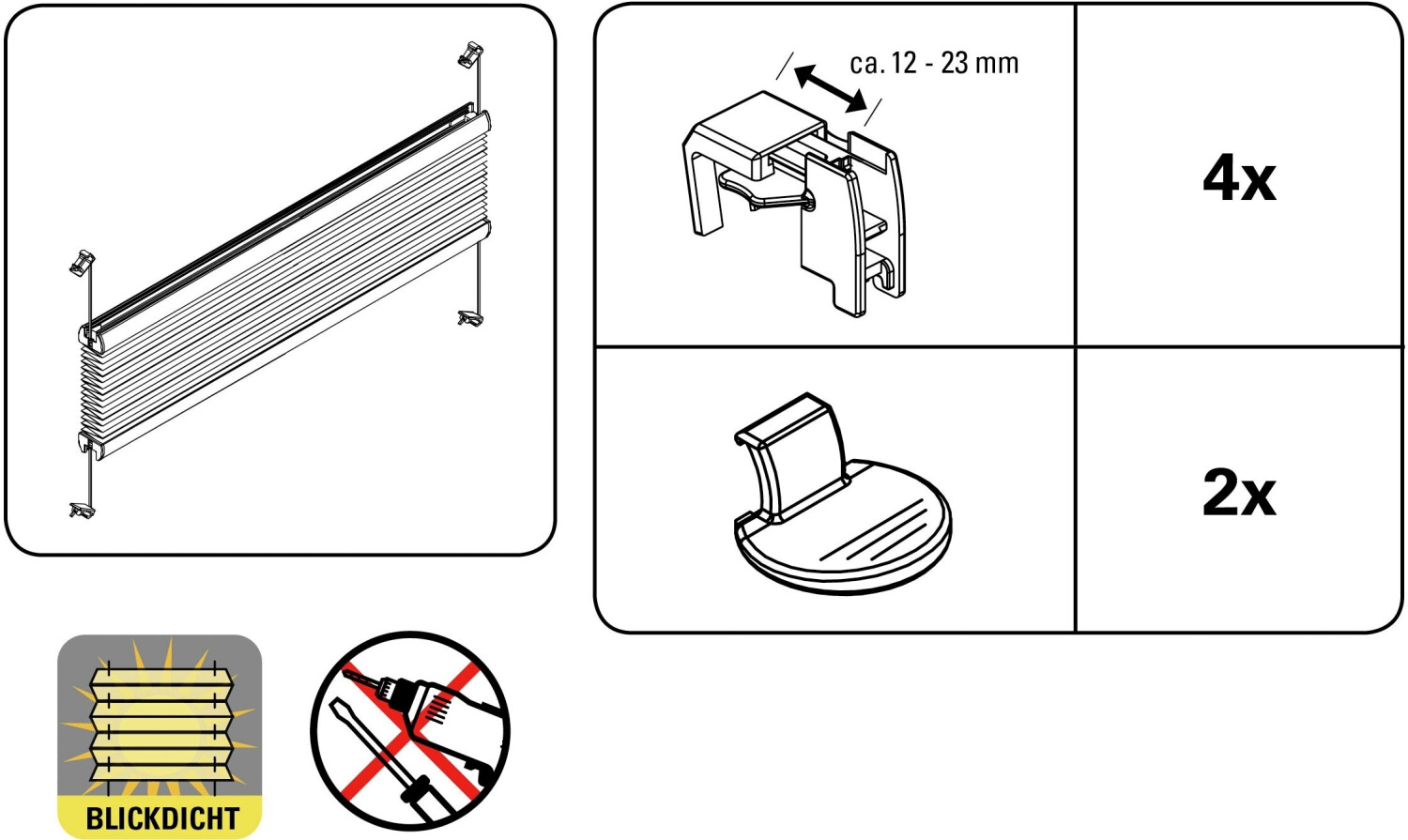 ca. 12 - 23 mm

4x

2x

BLICKDICHT