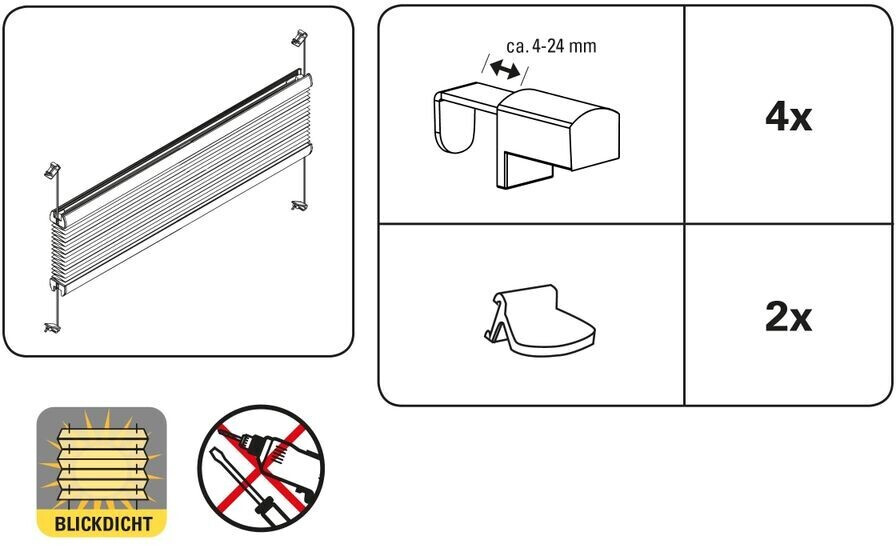 ca. 4-24 mm

4x

2x

BLICKDICHT