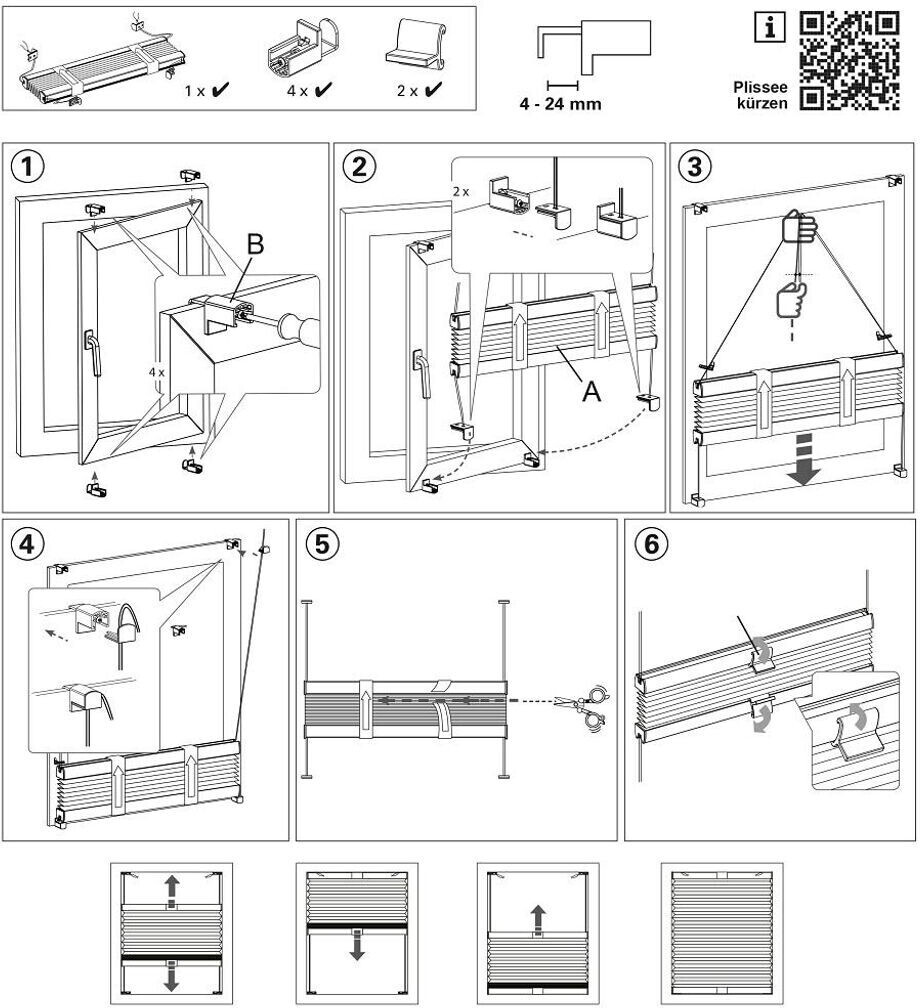 1 x ✔
4 x ✔
2 x ✔
4 - 24 mm
i
Plissee kürzen
1
B
4 x
2
2 x
A
3
4
5
6