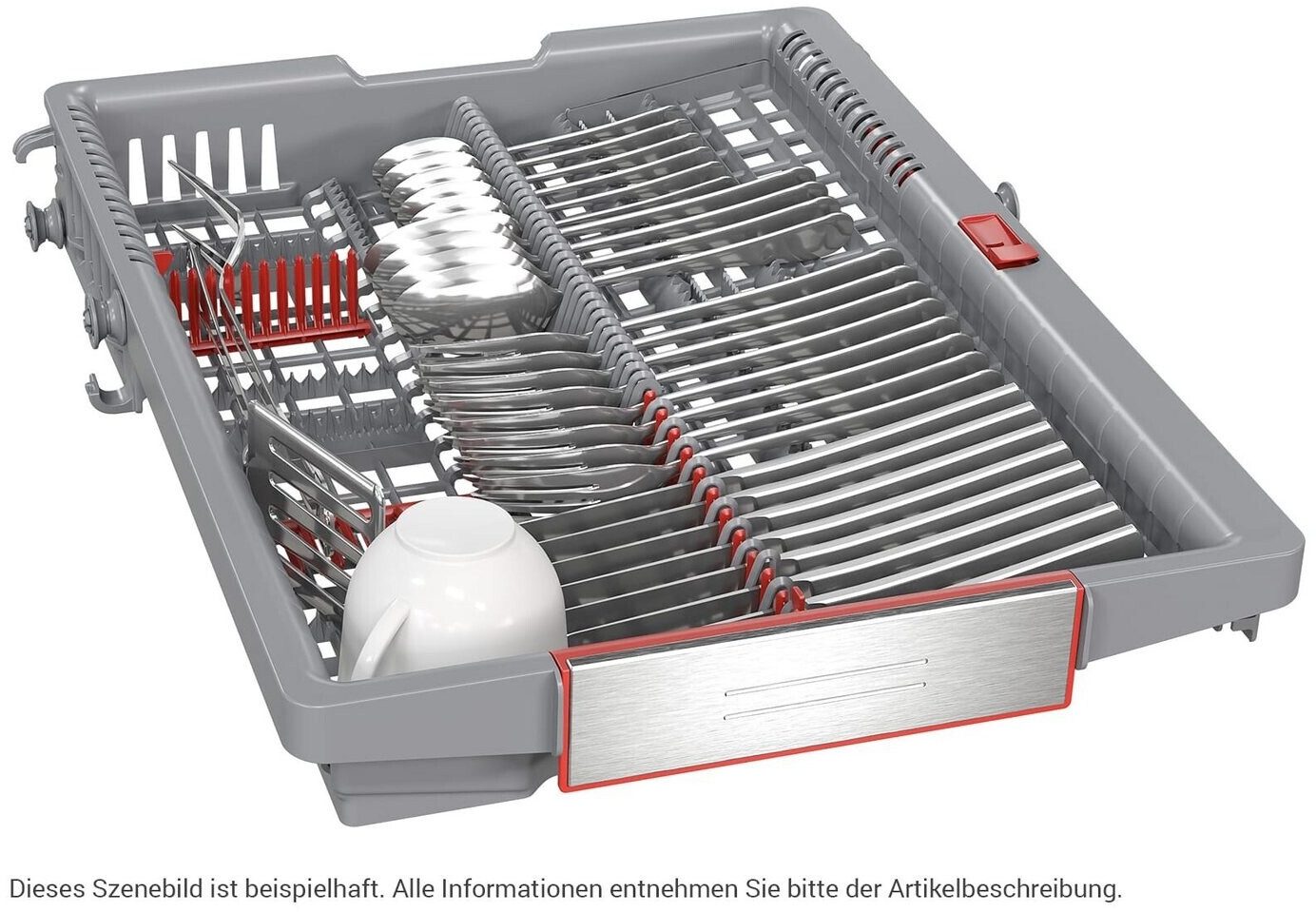 Dieses Szenebild ist beispielhaft. Alle Informationen entnehmen Sie bitte der Artikelbeschreibung.