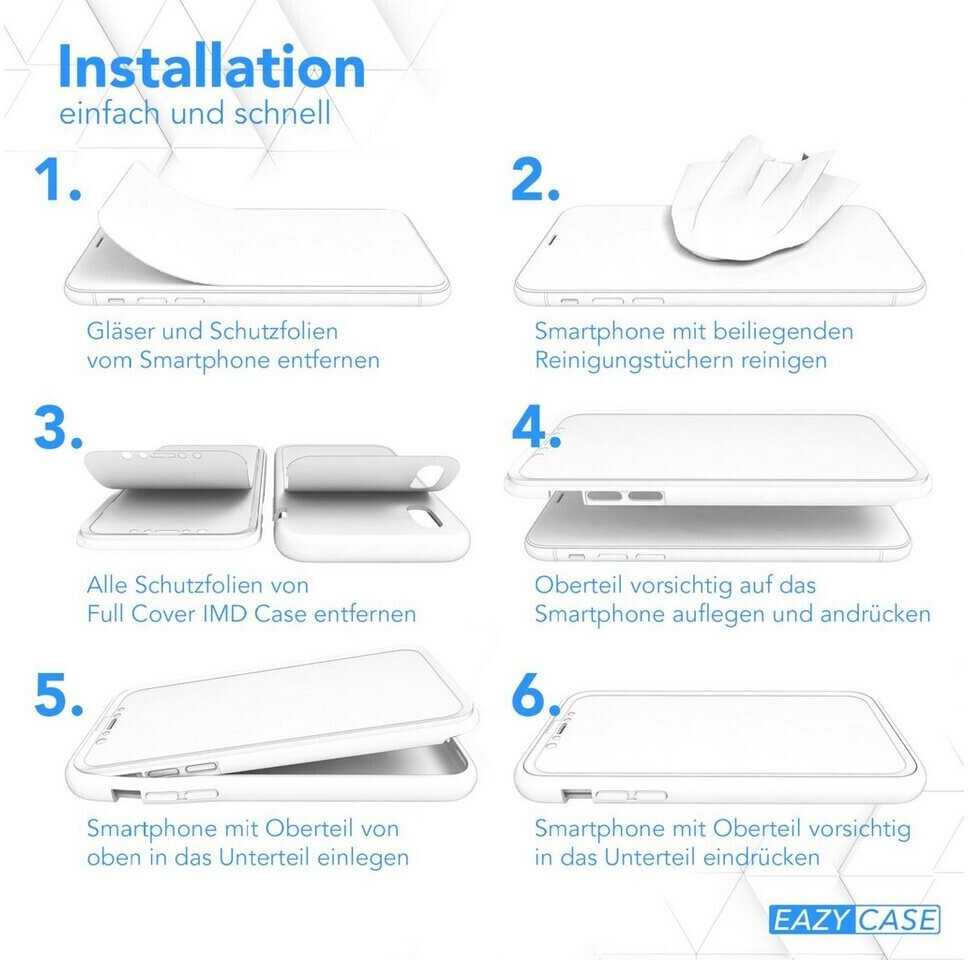 Installation
einfach und schnell

1.

Gläser und Schutzfolien vom Smartphone entfernen

2.

Smartphone mit beiliegenden Reinigungstüchern reinigen

3.

Alle Schutzfolien von Full Cover IMD Case entfernen

4.

Oberteil vorsichtig auf das Smartphone auflegen und andrücken

5.

Smartphone mit Oberteil von oben in das Unterteil einlegen

6.

Smartphone mit Oberteil vorsichtig in das Unterteil eindrücken

EAZY CASE