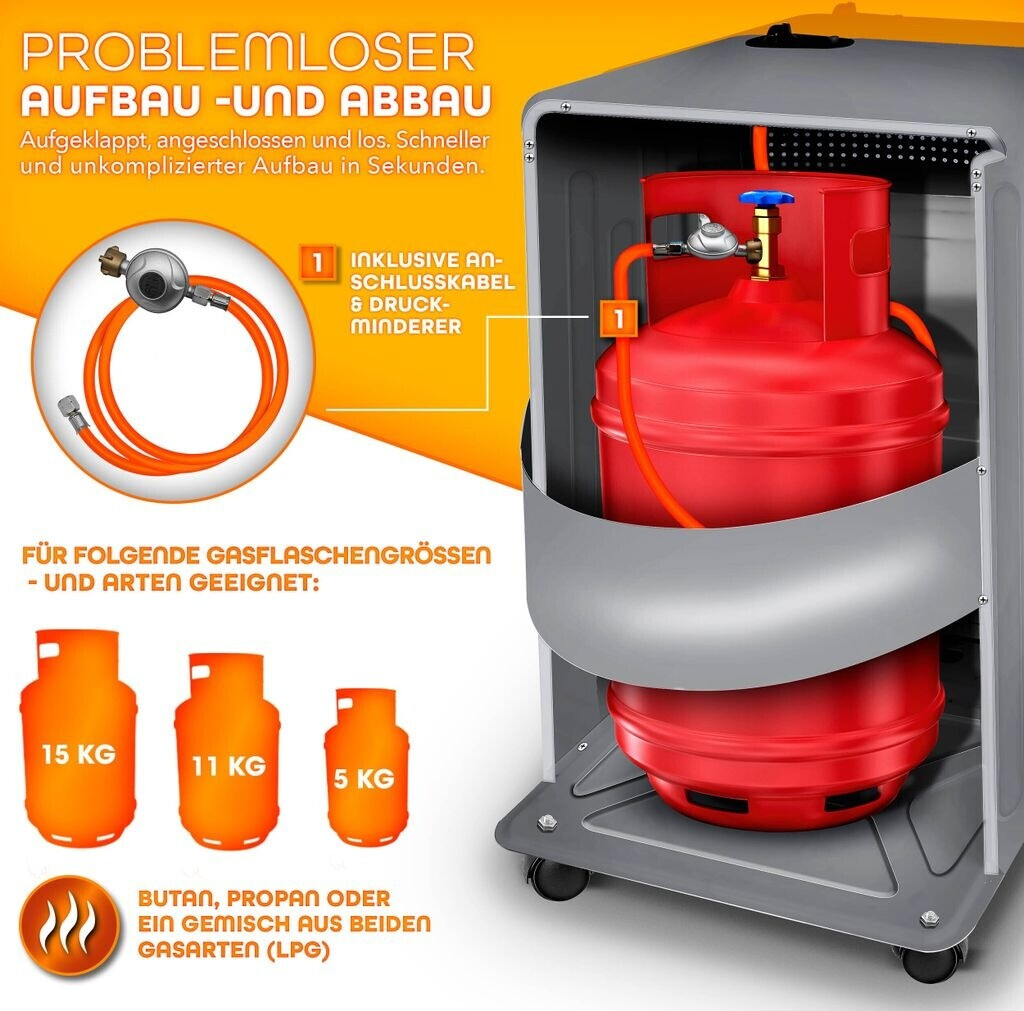 PROBLEMLOSER
AUFBAU -UND ABBAU
Aufgeklappt, angeschlossen und los. Schneller und unkomplizierter Aufbau in Sekunden.

1 INKLUSIVE ANSCHLUSSKABEL & DRUCKMINDERER

1

FÜR FOLGENDE GASFLASCHENGRÖSSEN - UND ARTEN GEEIGNET:

15 KG

11 KG

5 KG

BUTAN, PROPAN ODER EIN GEMISCH AUS BEIDEN GASARTEN (LPG)