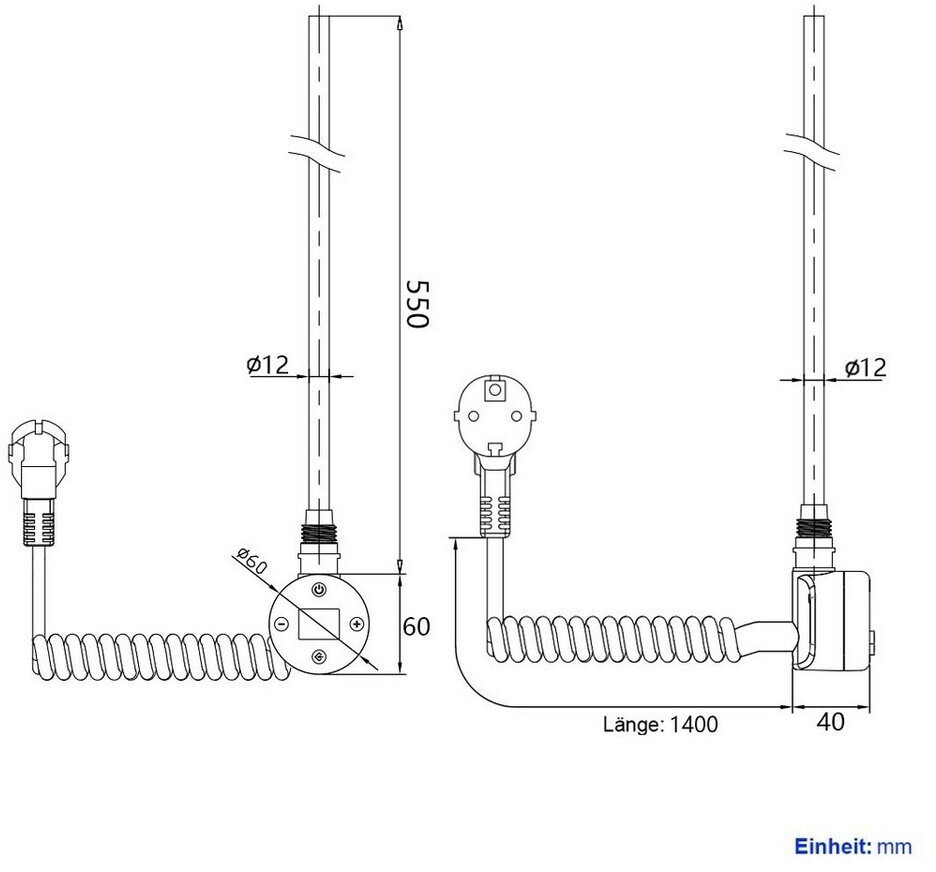 550

ø12

ø60

60

ø12

Länge: 1400

40

Einheit: mm