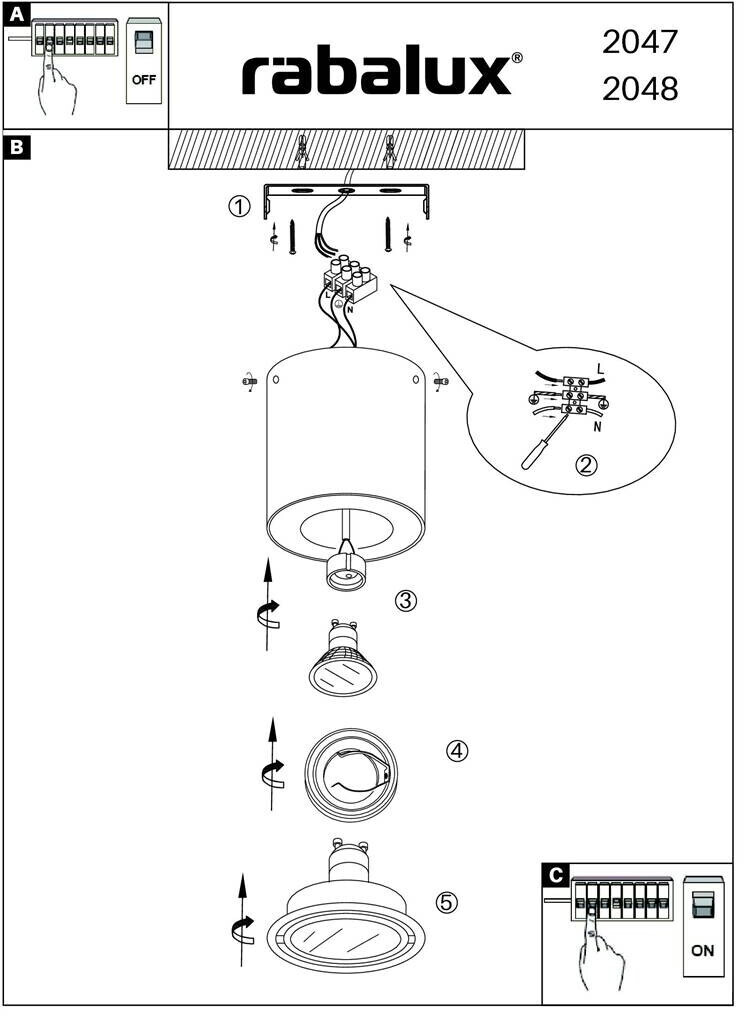 A

OFF

rabalux®

2047
2048

B

①

L N

L

N

②

③

④

⑤

C

ON