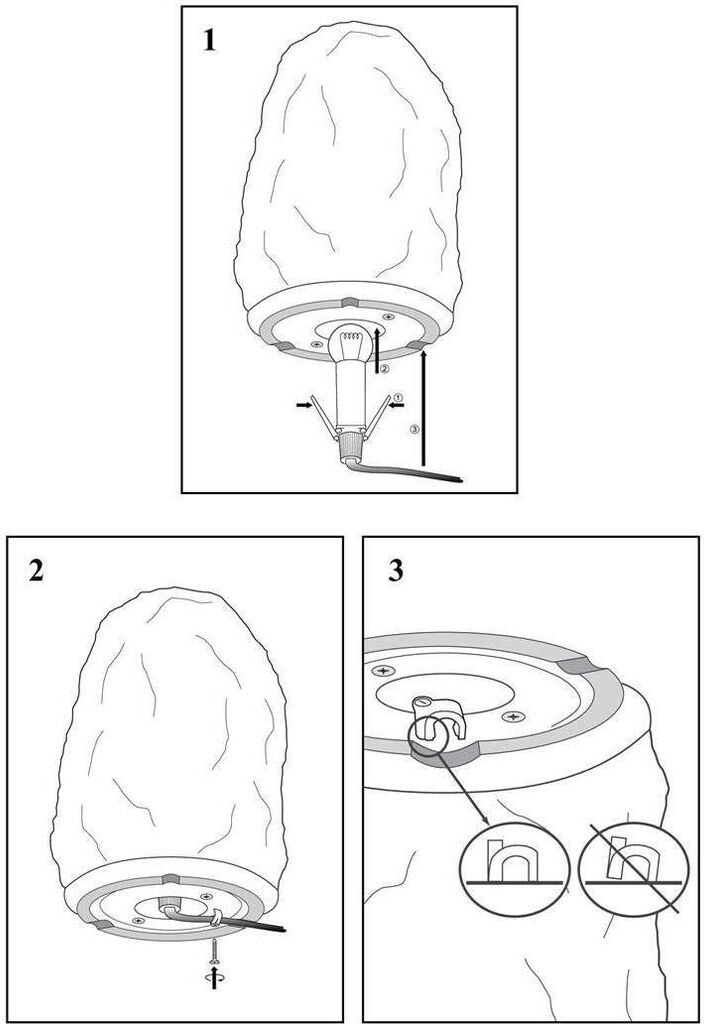 1

②

①

③

2

3