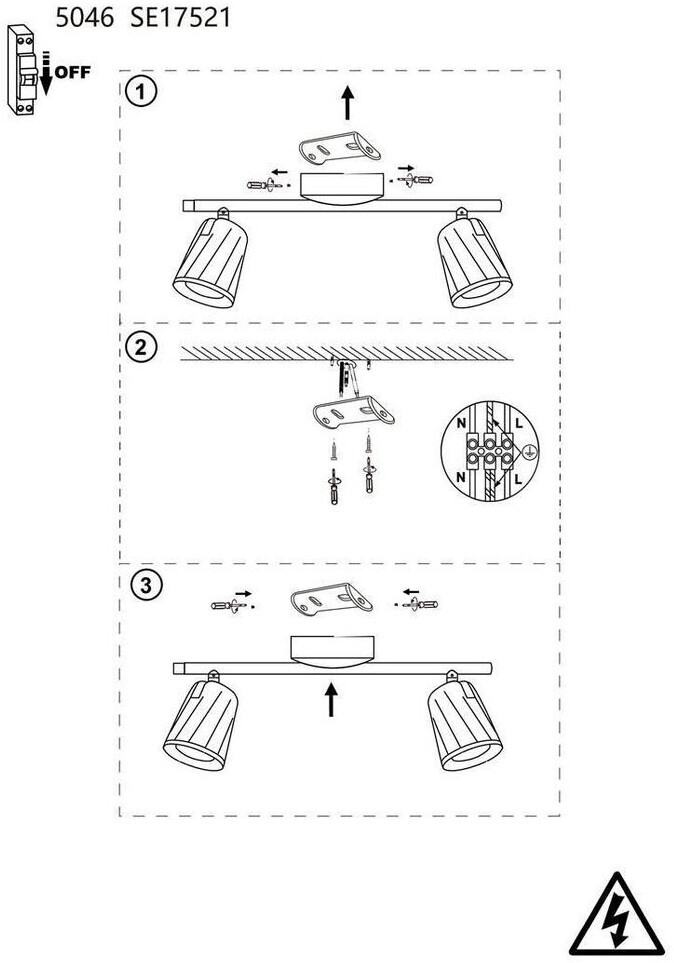 5046 SE17521

OFF

1

2

N L

N L

3