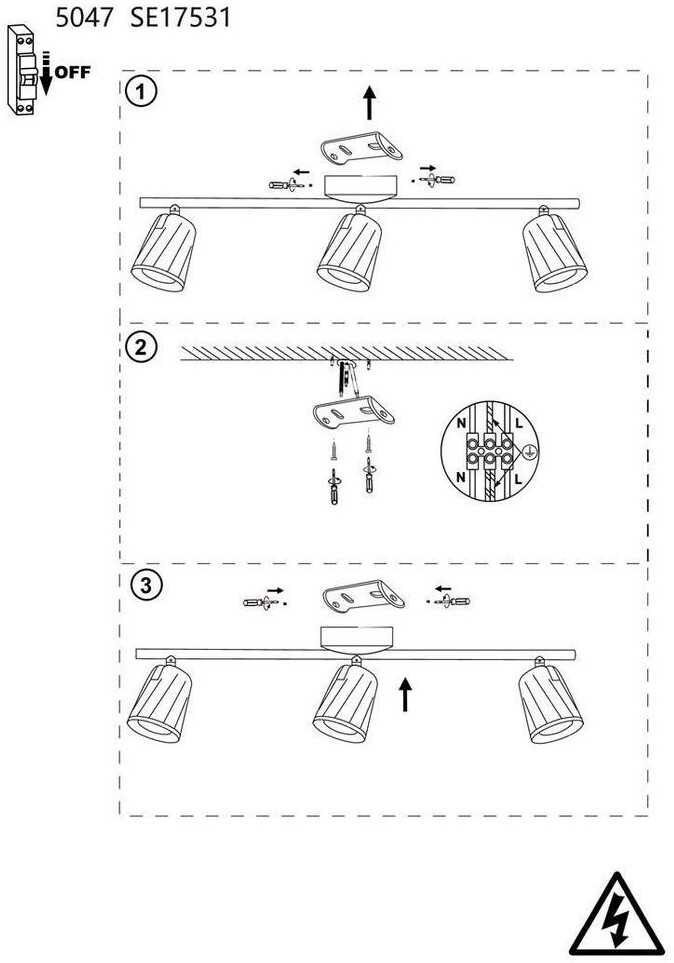 5047 SE17531

OFF

1

2

N L

N L

3