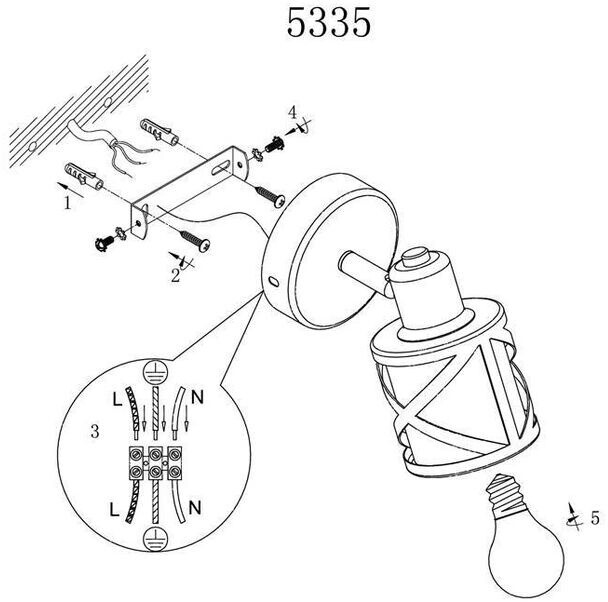 5335

4

1

2

L

N

3

L

N

5