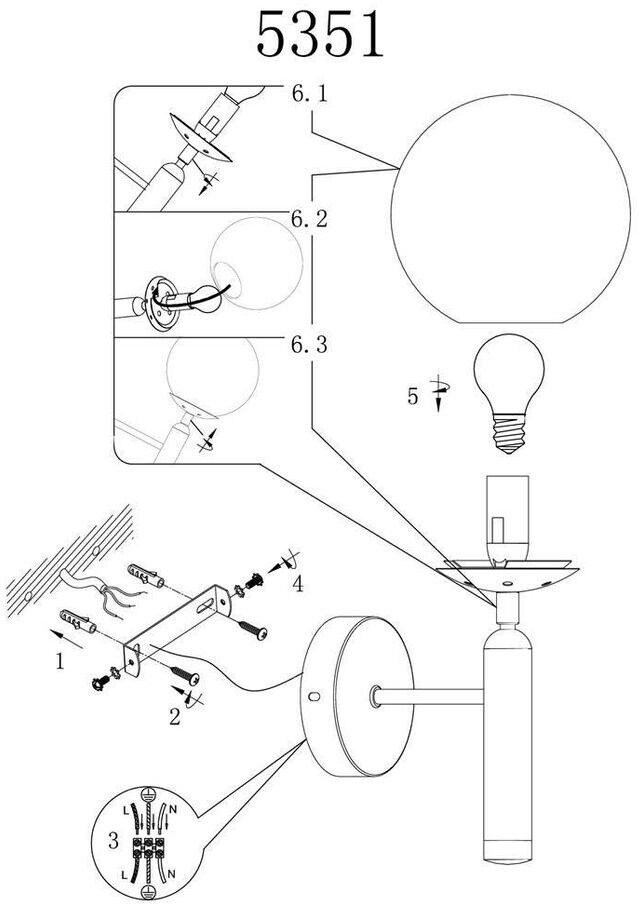 5351

6.1

6.2

6.3

5

4

1

2

3

L

N

L

N