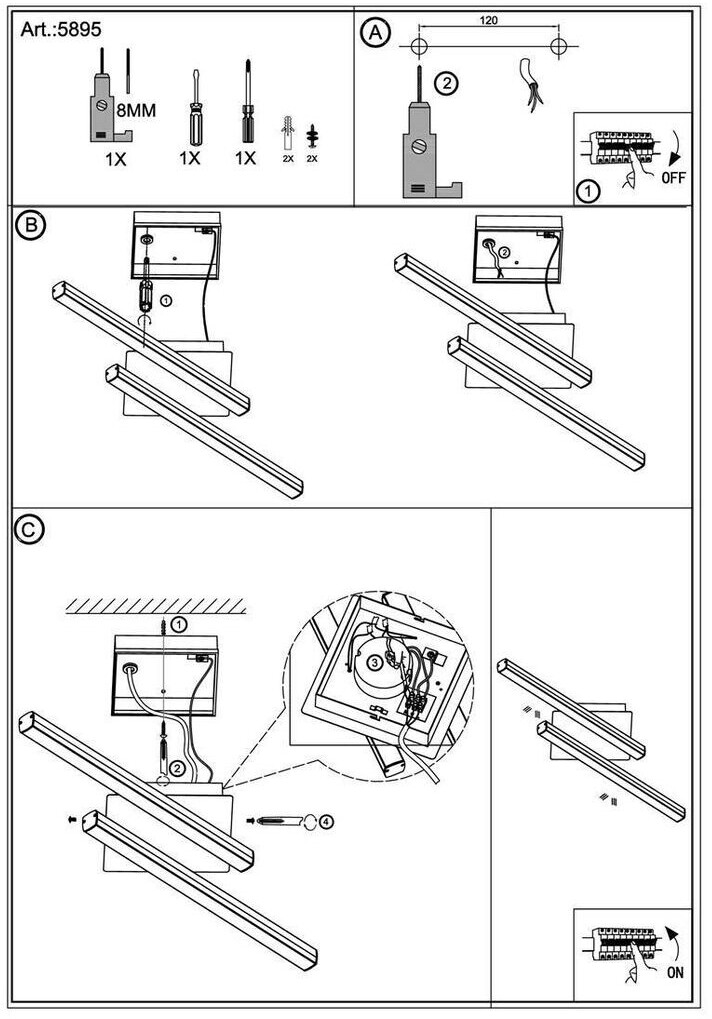 Art.:5895

8MM

1X 1X 1X 2X 2X

A

120

2

1

OFF

B

1

2

C

1

2

3

4

ON