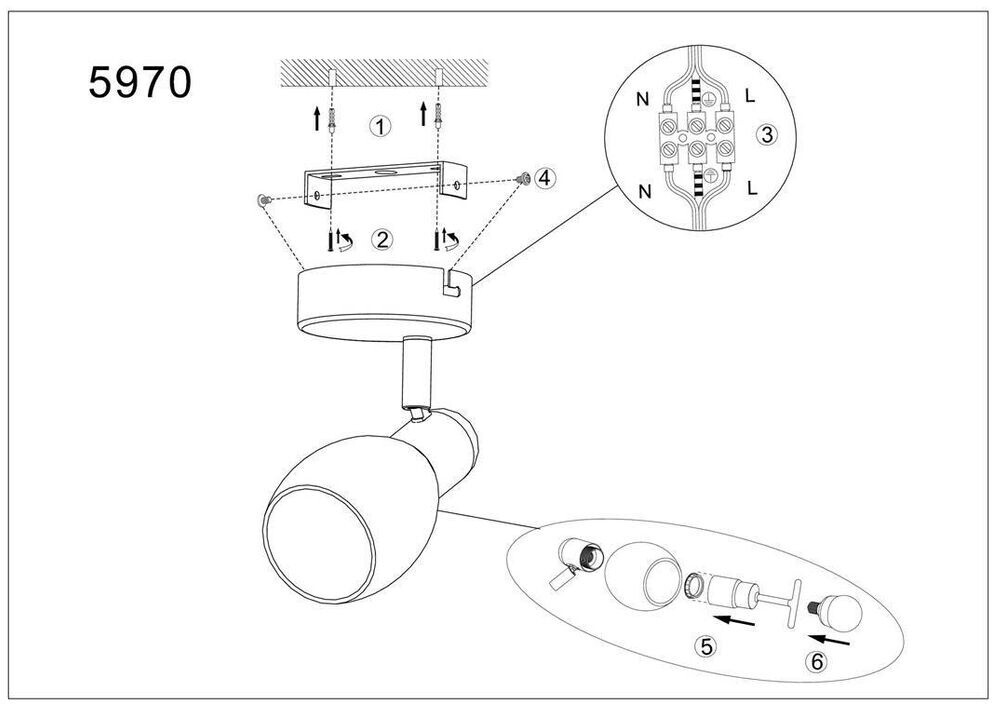 5970

1

2

4

N

L

3

N

L

5

6