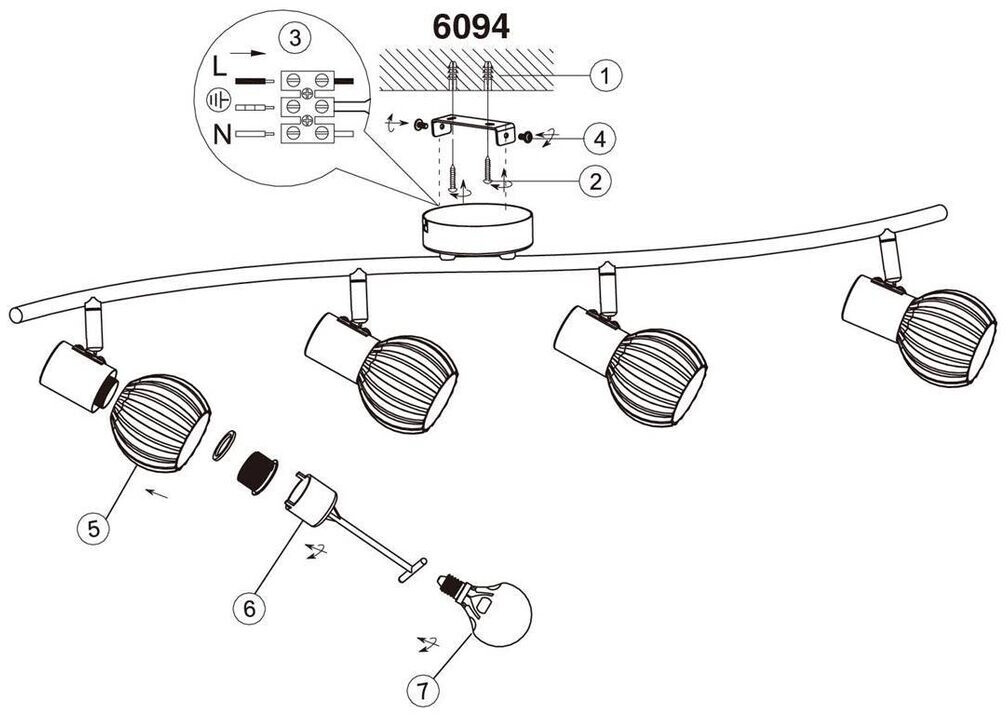 6094

3

L

N

1

4

2

5

6

7