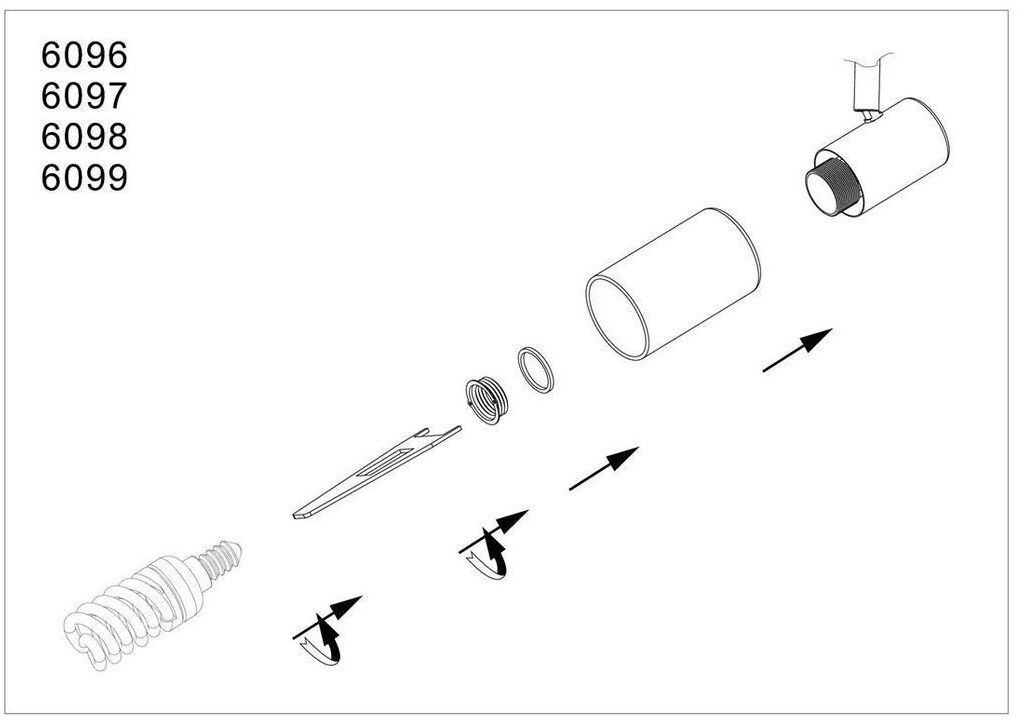 6096
6097
6098
6099