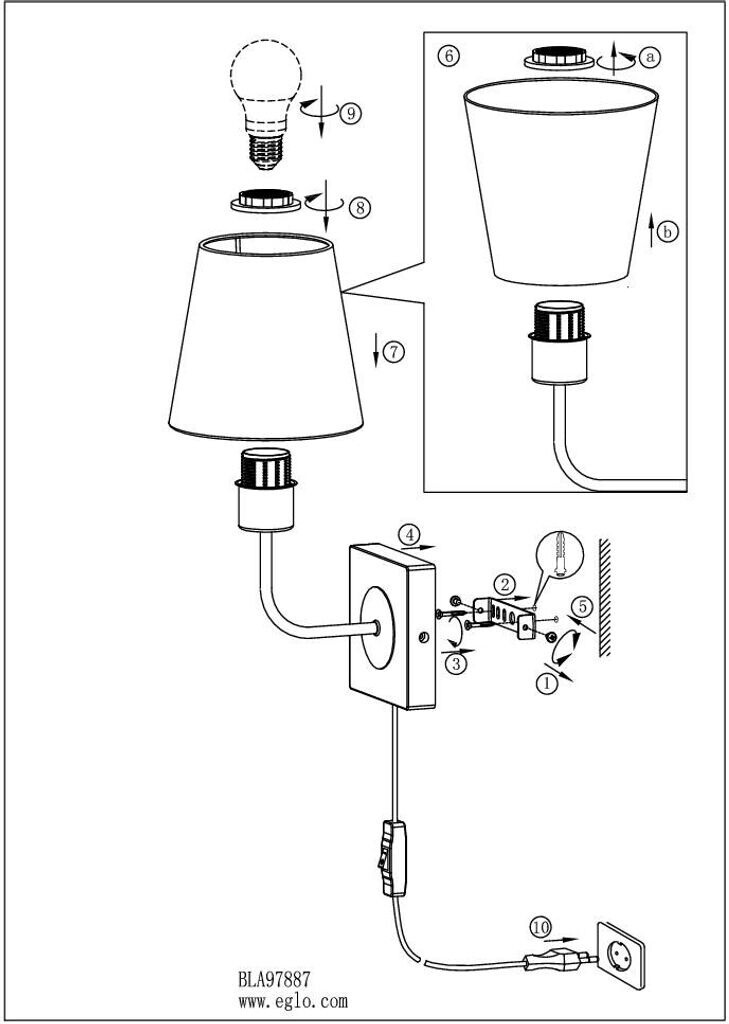 ⑨
⑧
⑦
⑥
ⓐ
ⓑ
④
②
⑤
③
①
⑩
BLA97887
www.eglo.com