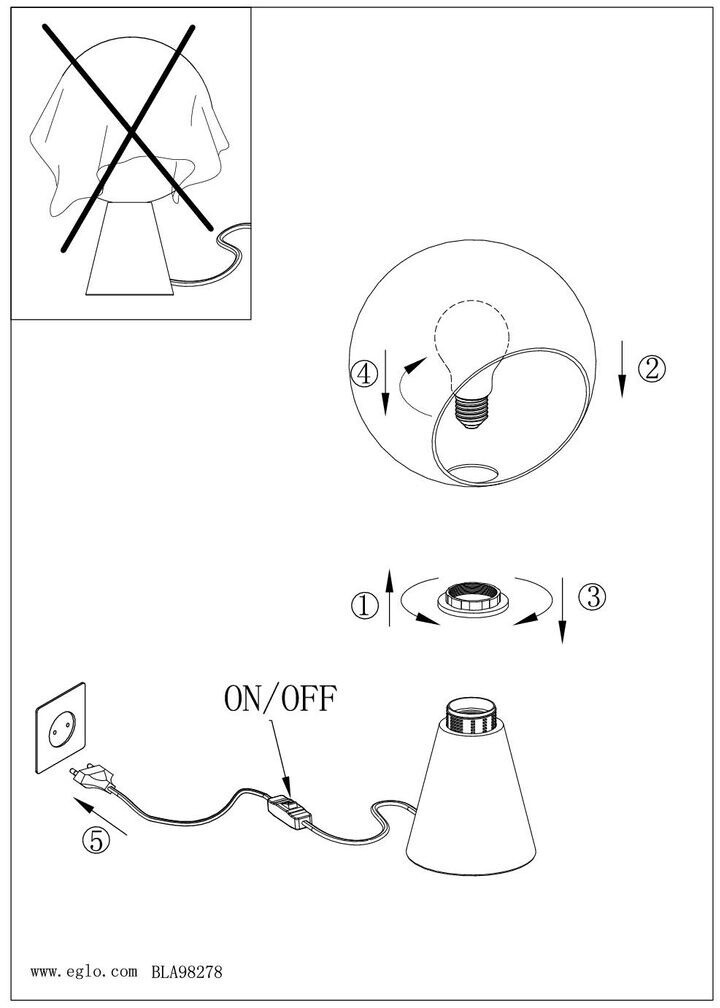 ④

②

①

③

ON/OFF

⑤

www.eglo.com BLA98278