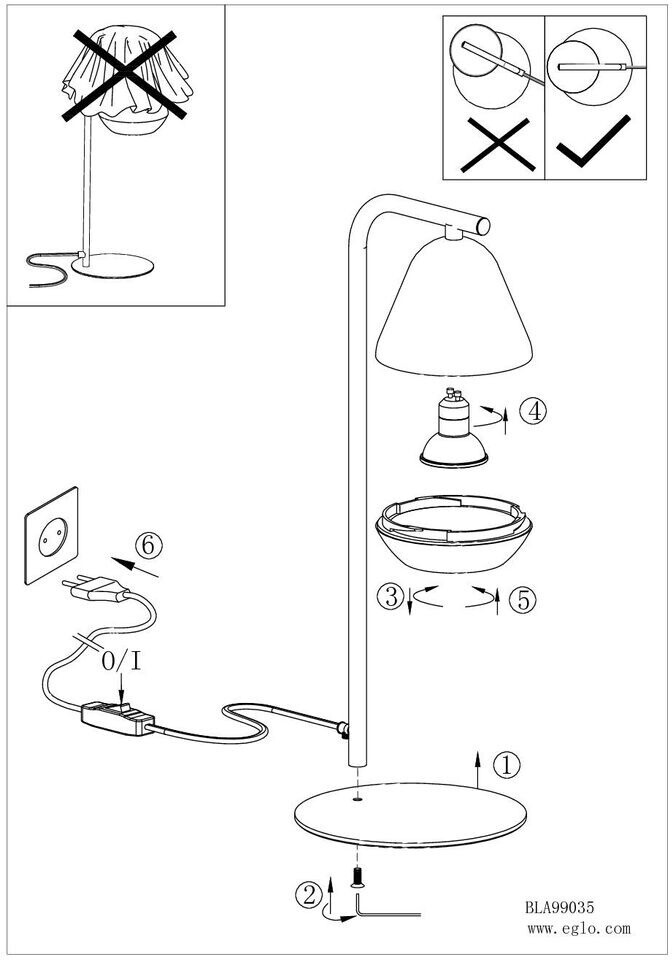 ④

⑥

③ ⑤

0/I

①

②

BLA99035
www.eglo.com