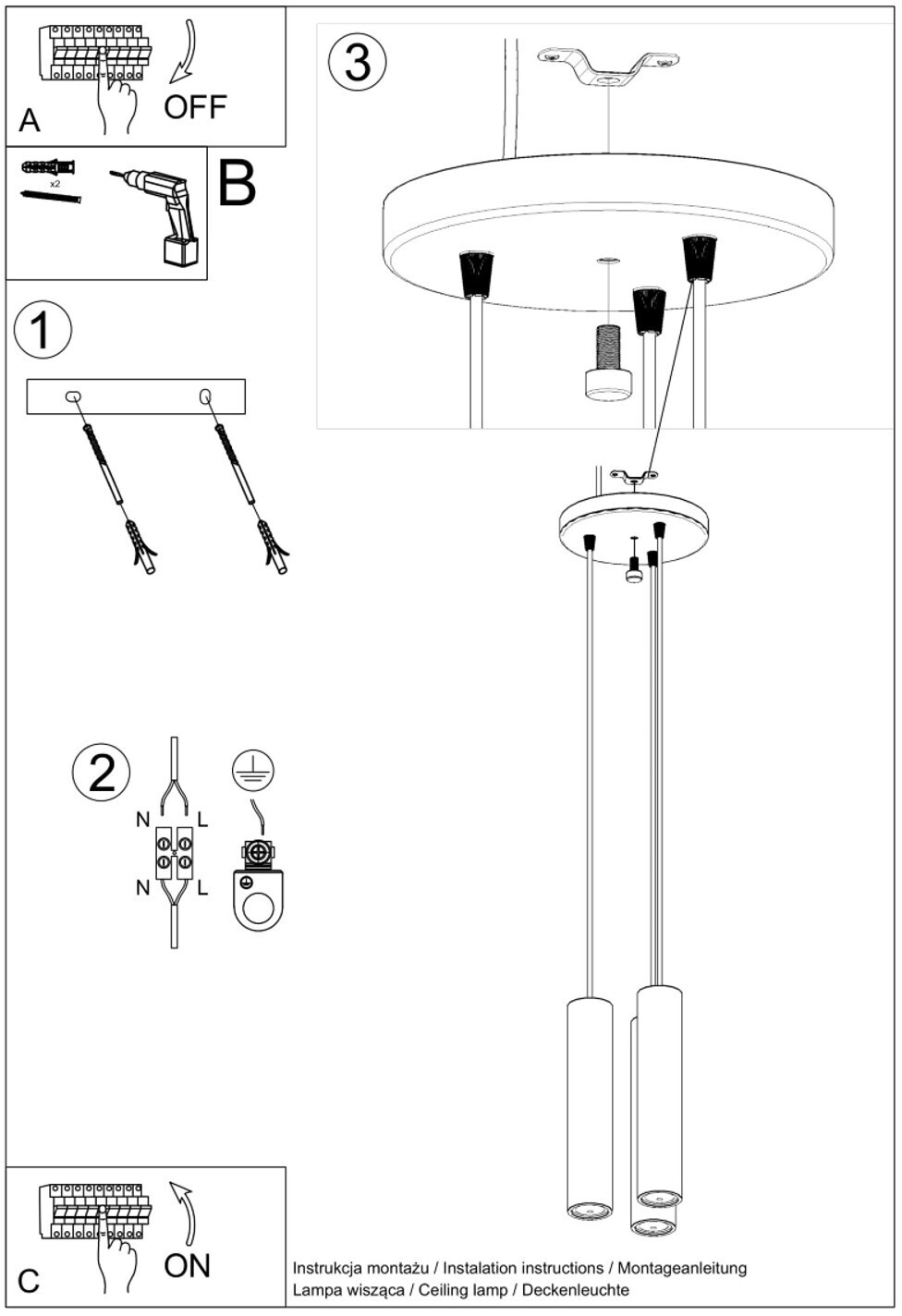 A
OFF

x2
B

1

2
N
L
N
L

3

C
ON

Instrukcja montażu / Instalation instructions / Montageanleitung
Lampa wisząca / Ceiling lamp / Deckenleuchte