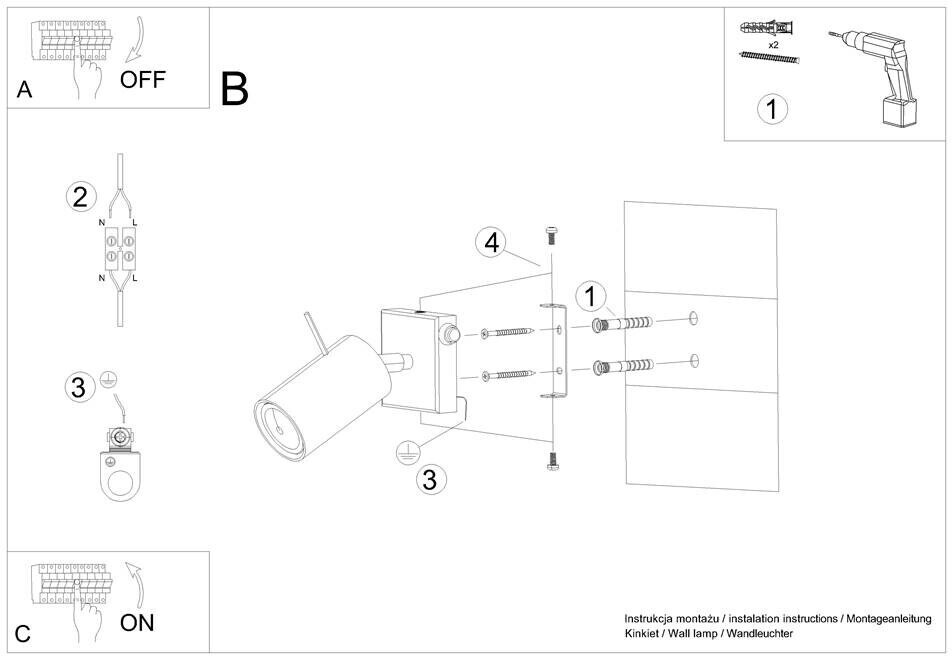 A
OFF

B

x2

1

2
N L
N L

3

4

1

3

C
ON

Instrukcja montażu / instalation instructions / Montageanleitung
Kinkiet / Wall lamp / Wandleuchter