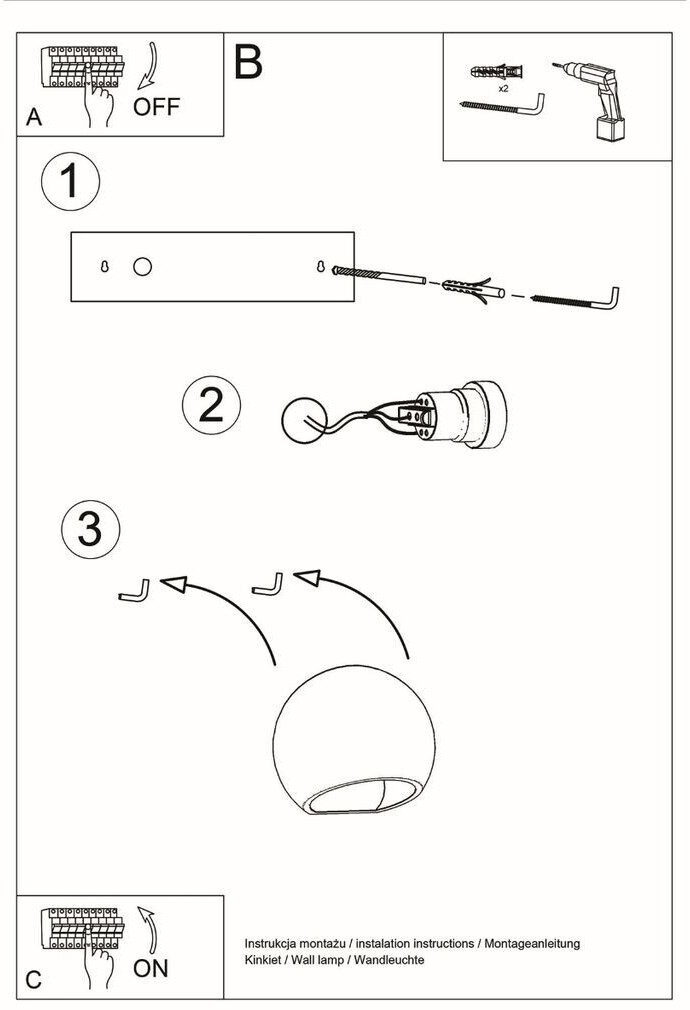 A
OFF

B

x2

1

2

3

C
ON

Instrukcja montażu / instalation instructions / Montageanleitung
Kinkiet / Wall lamp / Wandleuchte