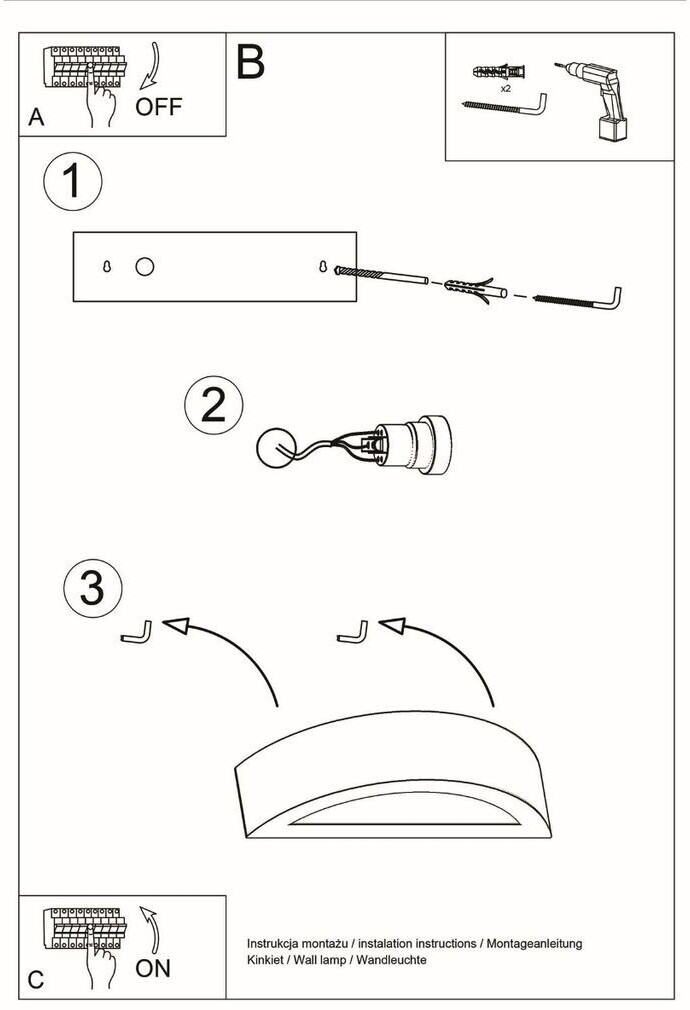 A
OFF
B
x2
1
2
3
C
ON
Instrukcja montażu / instalation instructions / Montageanleitung
Kinkiet / Wall lamp / Wandleuchte